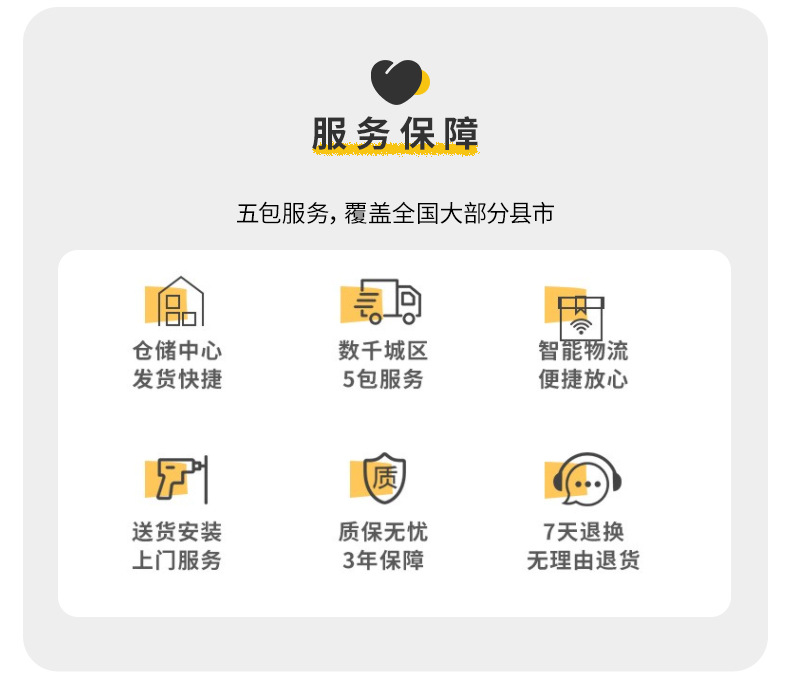 服务保障

五包服务，覆盖全国大部分县市

仓储中心
发货快捷

数千城区
5包服务

智能物流
便捷放心

送货安装
上门服务

质
质保无忧
3年保障

7天退换
无理由退货