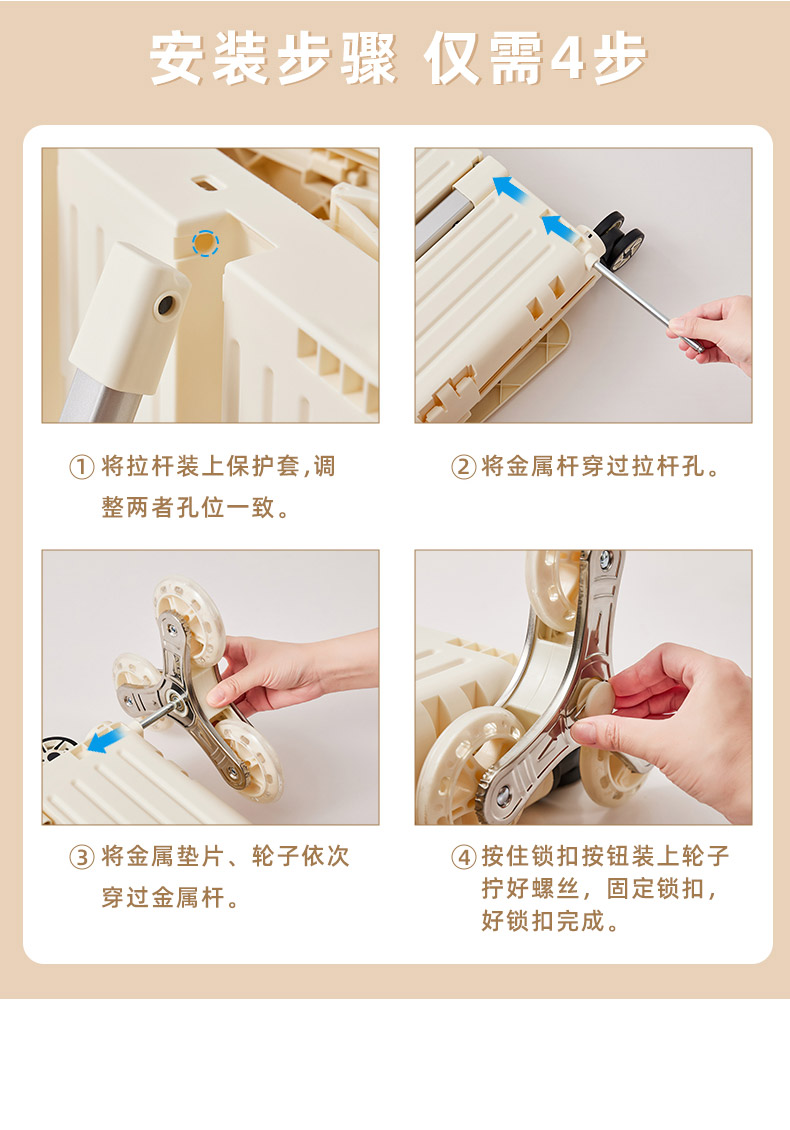 安装步骤 仅需4步

① 将拉杆装上保护套,调整两者孔位一致。

② 将金属杆穿过拉杆孔。

③ 将金属垫片、轮子依次穿过金属杆。

④ 按住锁扣按钮装上轮子拧好螺丝，固定锁扣，好锁扣完成。