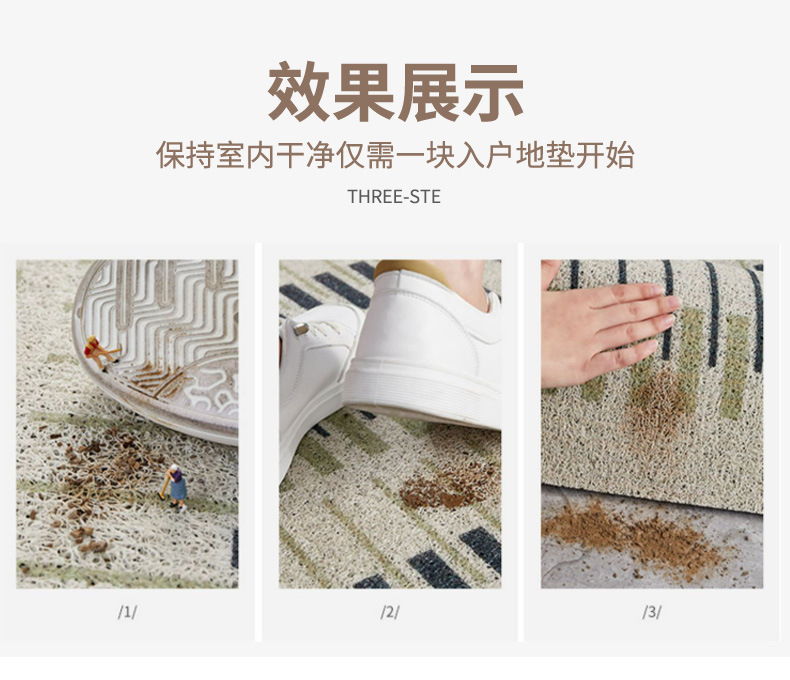 效果展示

保持室内干净仅需一块入户地垫开始

THREE-STE

/1/

/2/

/3/