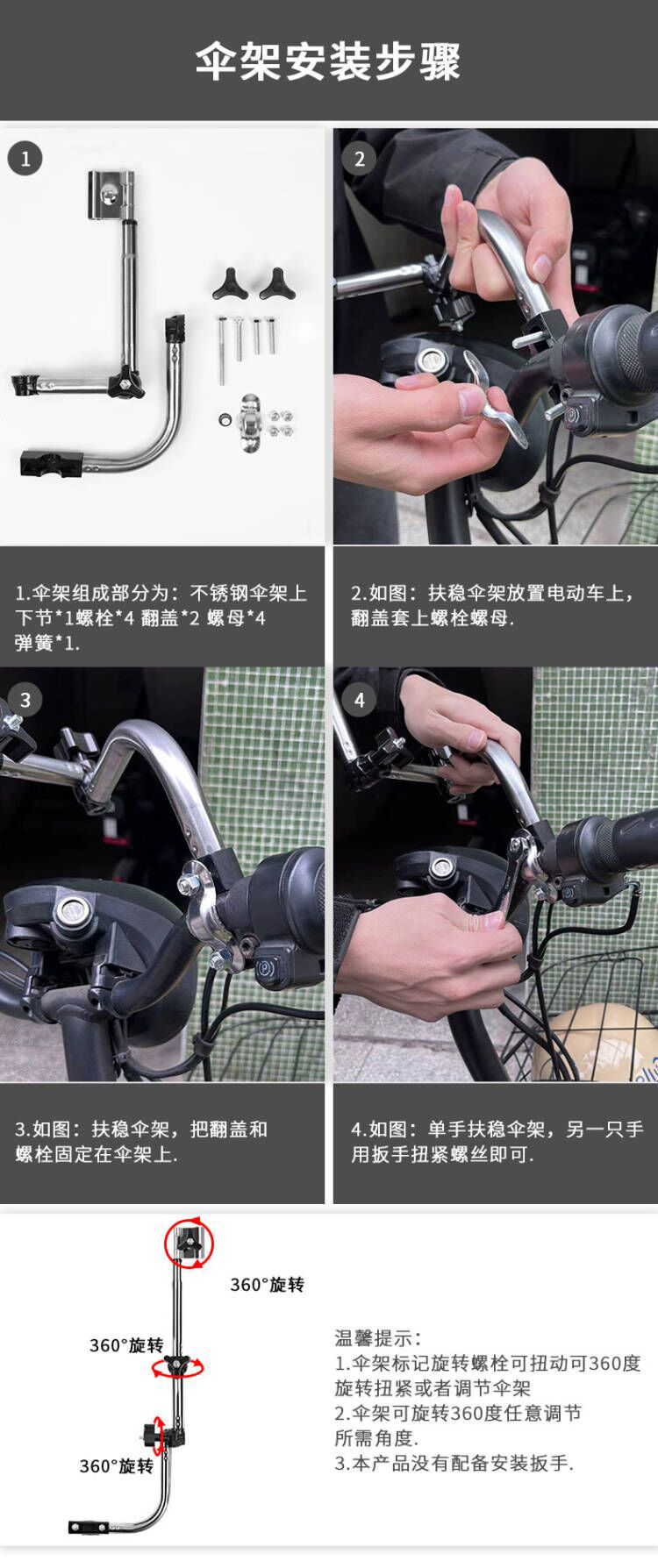 伞架安装步骤

1

2

1.伞架组成部分为：不锈钢伞架上下节*1螺栓*4 翻盖*2 螺母*4 弹簧*1.

2.如图：扶稳伞架放置电动车上，翻盖套上螺栓螺母.

3

4

3.如图：扶稳伞架，把翻盖和螺栓固定在伞架上.

4.如图：单手扶稳伞架，另一只手用扳手扭紧螺丝即可.

360°旋转

360°旋转

360°旋转

温馨提示：
1.伞架标记旋转螺栓可扭动可360度旋转扭紧或者调节伞架
2.伞架可旋转360度任意调节所需角度.
3.本产品没有配备安装扳手.