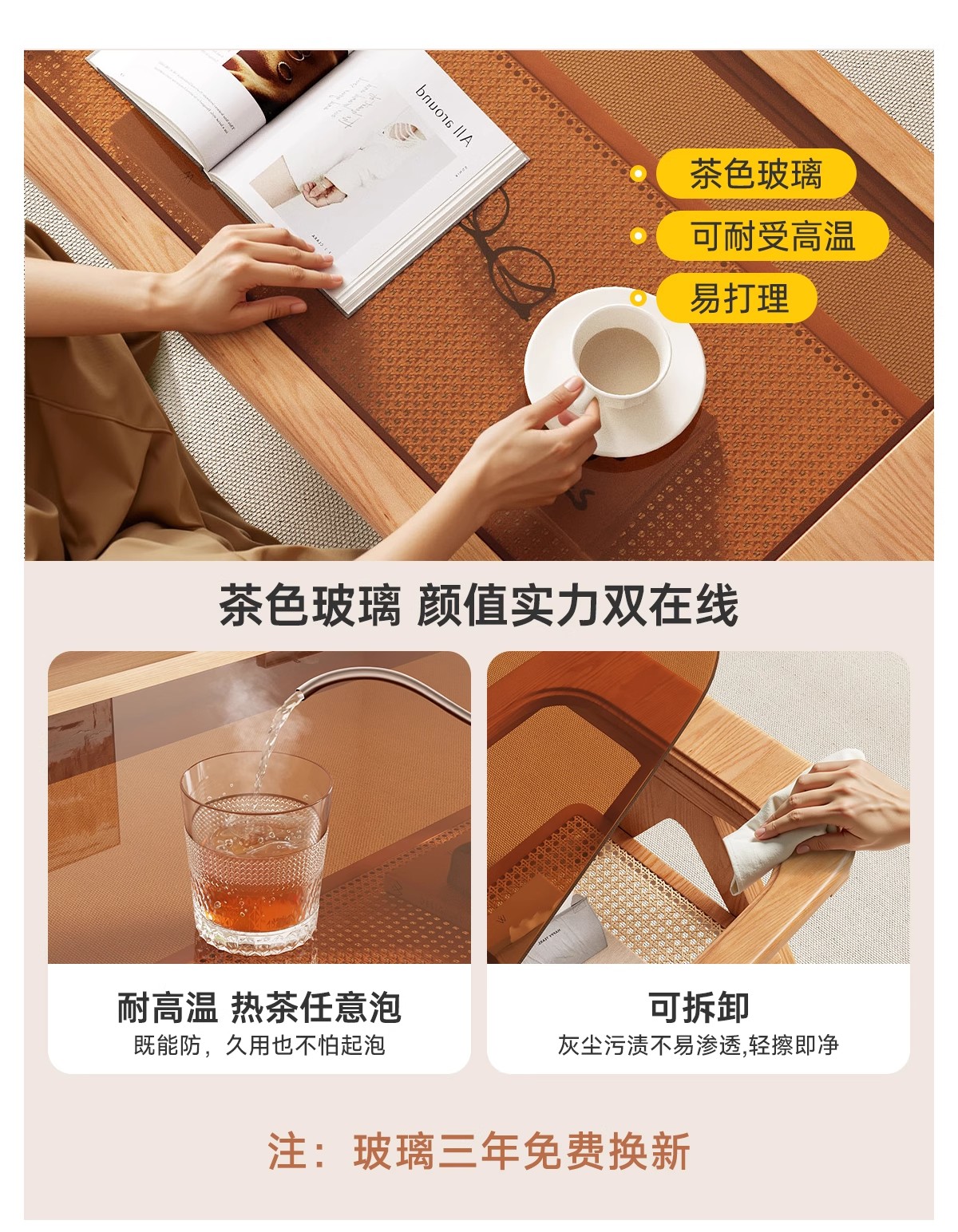 All around

茶色玻璃
可耐受高温
易打理

茶色玻璃 颜值实力双在线

耐高温 热茶任意泡
既能防，久用也不怕起泡

可拆卸
灰尘污渍不易渗透,轻擦即净

注：玻璃三年免费换新