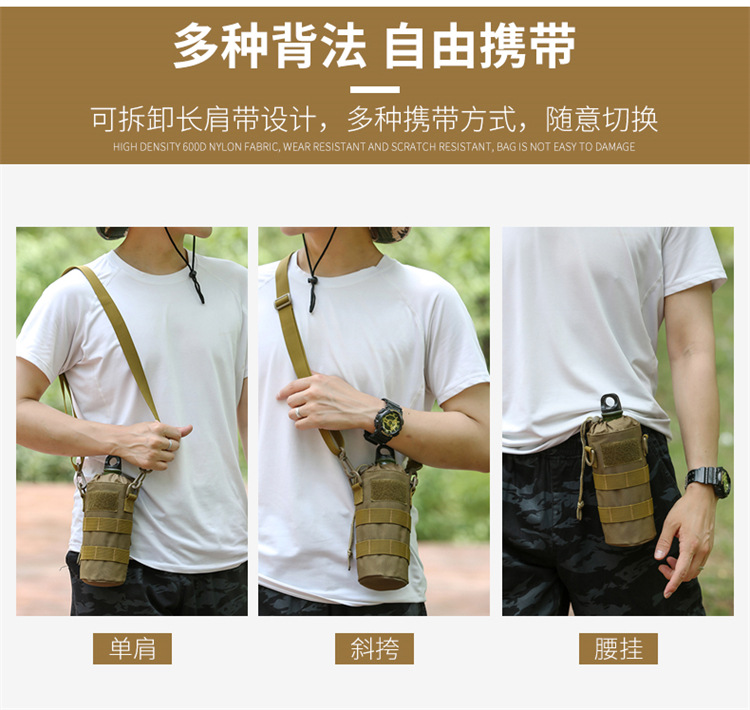 多种背法 自由携带

可拆卸长肩带设计，多种携带方式，随意切换

HIGH DENSITY 600D NYLON FABRIC, WEAR RESISTANT AND SCRATCH RESISTANT, BAG IS NOT EASY TO DAMAGE

单肩

斜挎

腰挂