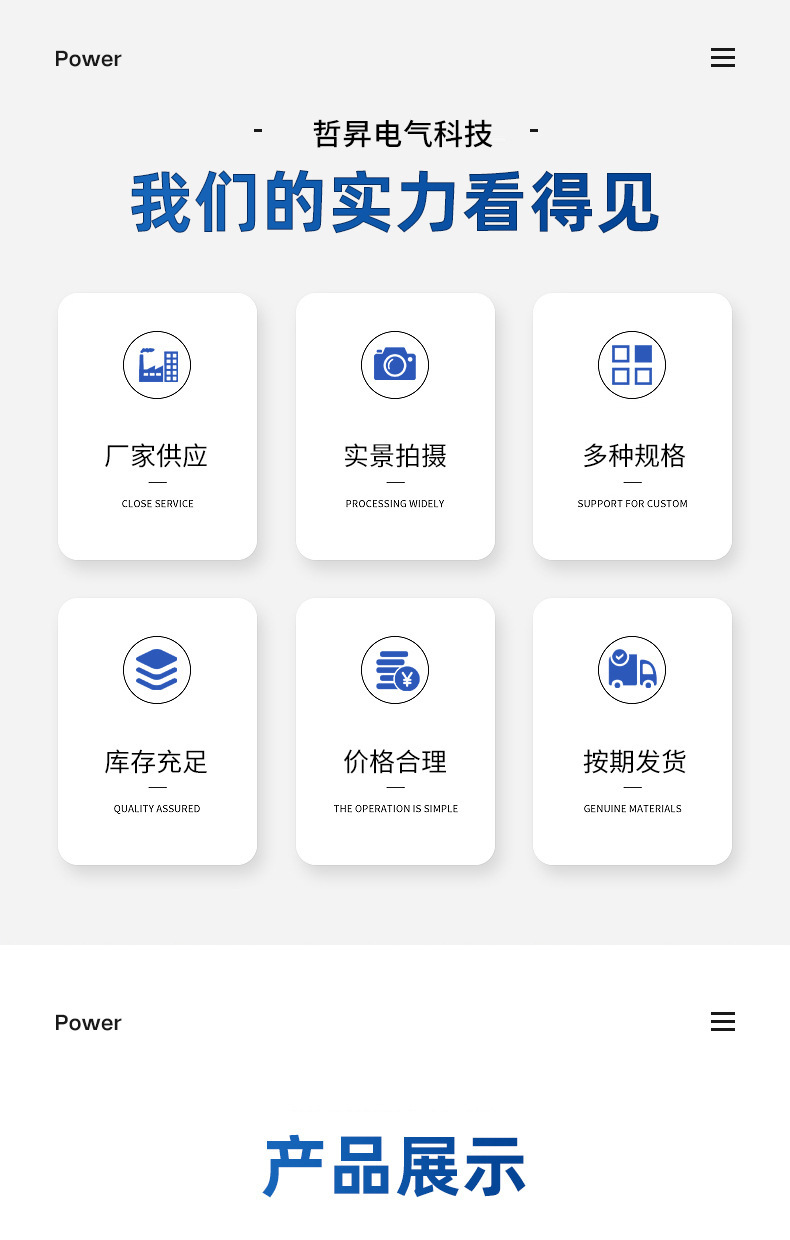 Power

- 哲昇电气科技 -

我们的实力看得见

厂家供应
—
CLOSE SERVICE

实景拍摄
—
PROCESSING WIDELY

多种规格
—
SUPPORT FOR CUSTOM

库存充足
—
QUALITY ASSURED

价格合理
—
THE OPERATION IS SIMPLE

按期发货
—
GENUINE MATERIALS

Power

产品展示