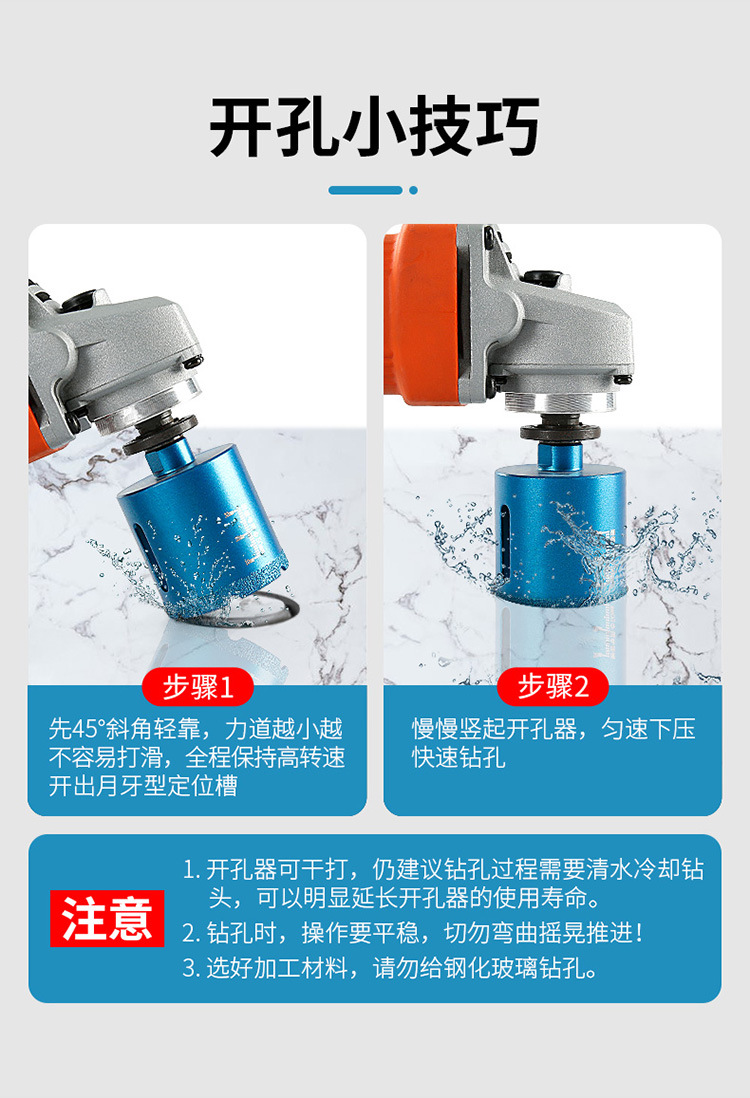 开孔小技巧

步骤1

先45°斜角轻靠，力道越小越不容易打滑，全程保持高转速开出月牙型定位槽

步骤2

慢慢竖起开孔器，匀速下压快速钻孔

注意

1. 开孔器可干打，仍建议钻孔过程需要清水冷却钻头，可以明显延长开孔器的使用寿命。
2. 钻孔时，操作要平稳，切勿弯曲摇晃推进！
3. 选好加工材料，请勿给钢化玻璃钻孔。