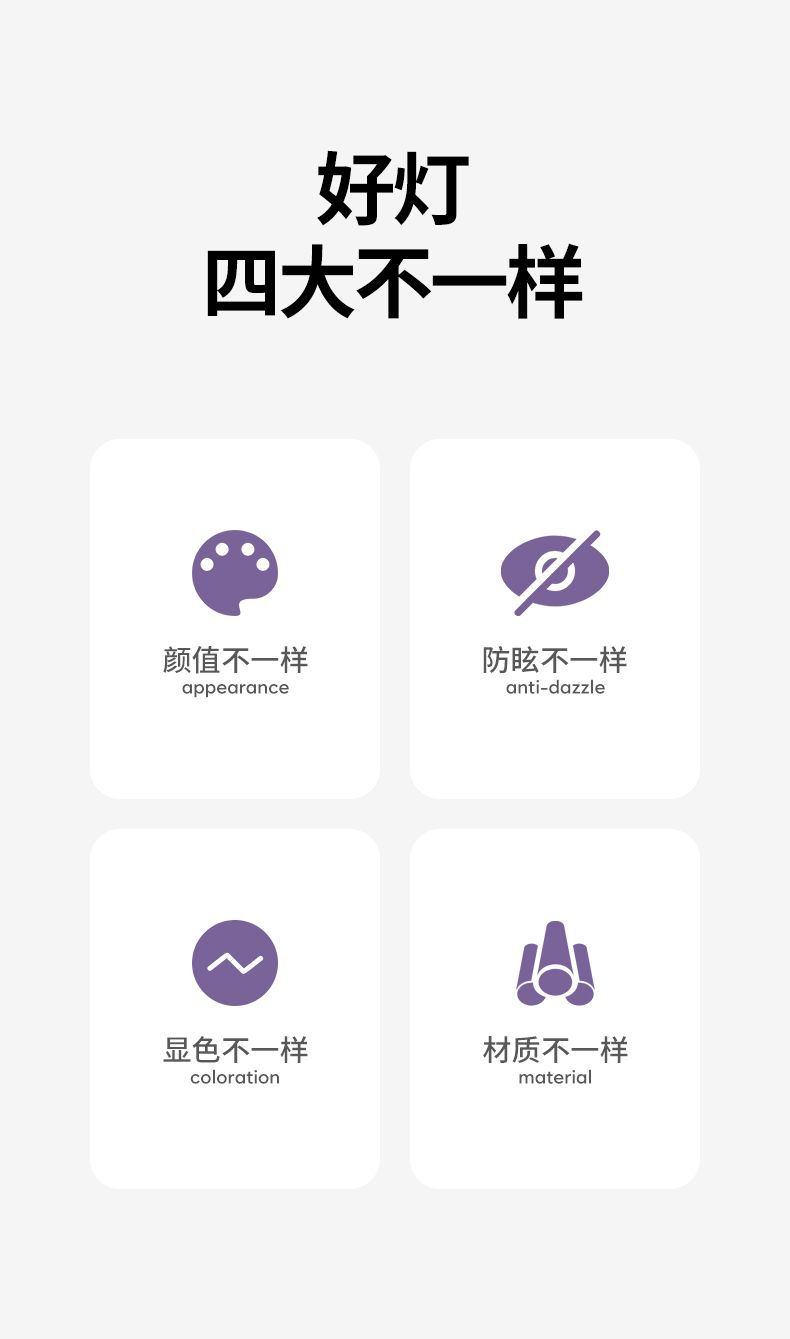 好灯
四大不一样

颜值不一样
appearance

防眩不一样
anti-dazzle

显色不一样
coloration

材质不一样
material