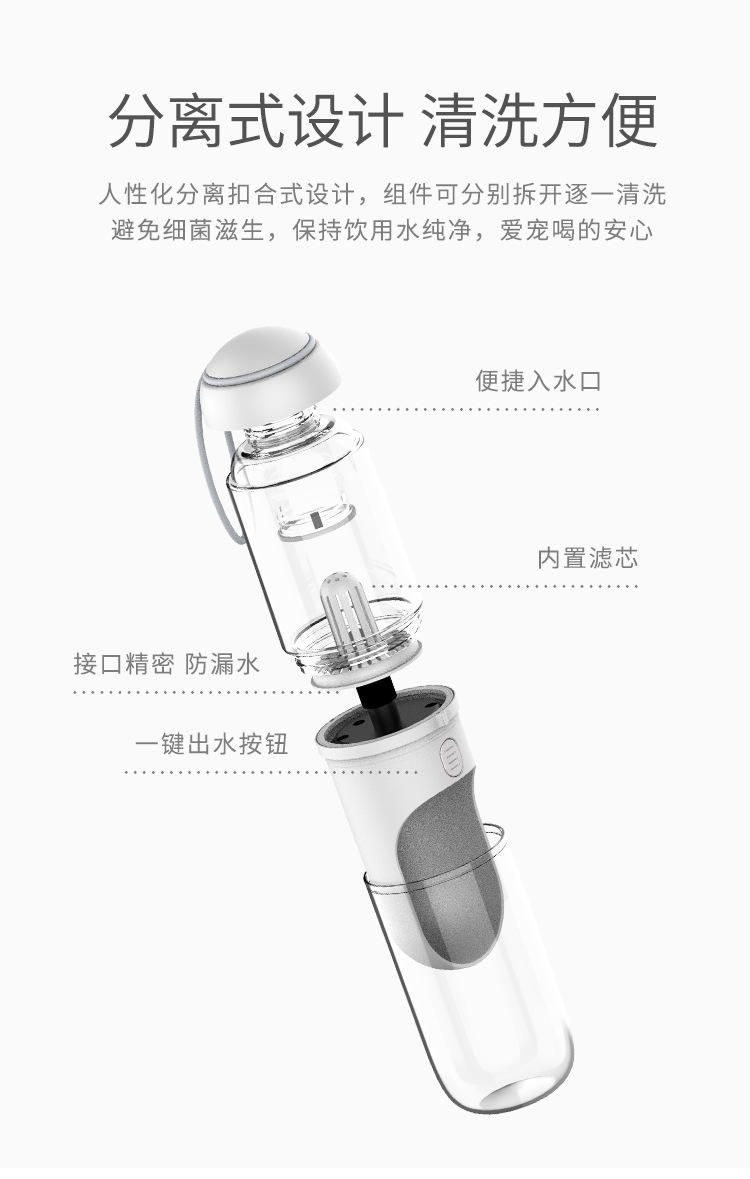 分离式设计 清洗方便

人性化分离扣合式设计，组件可分别拆开逐一清洗
避免细菌滋生，保持饮用水纯净，爱宠喝的安心

便捷入水口

内置滤芯

接口精密 防漏水

一键出水按钮