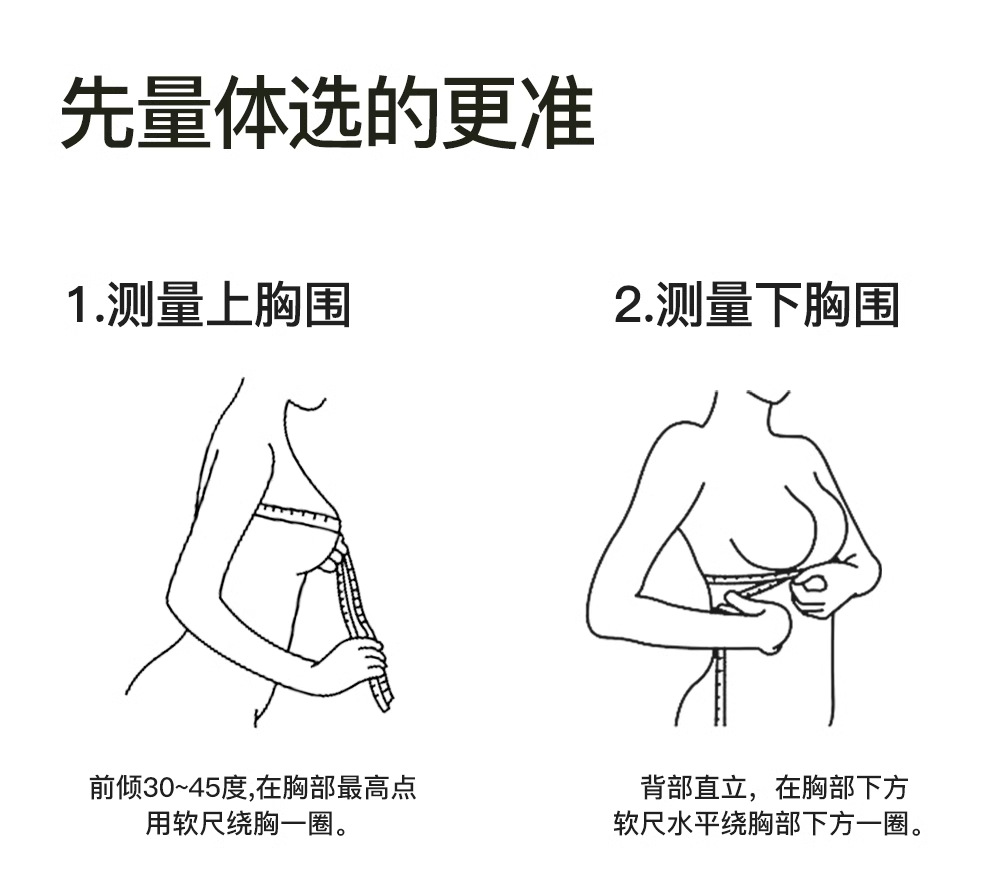 先量体选的更准

1.测量上胸围

前倾30~45度,在胸部最高点用软尺绕胸一圈。

2.测量下胸围

背部直立，在胸部下方软尺水平绕胸部下方一圈。