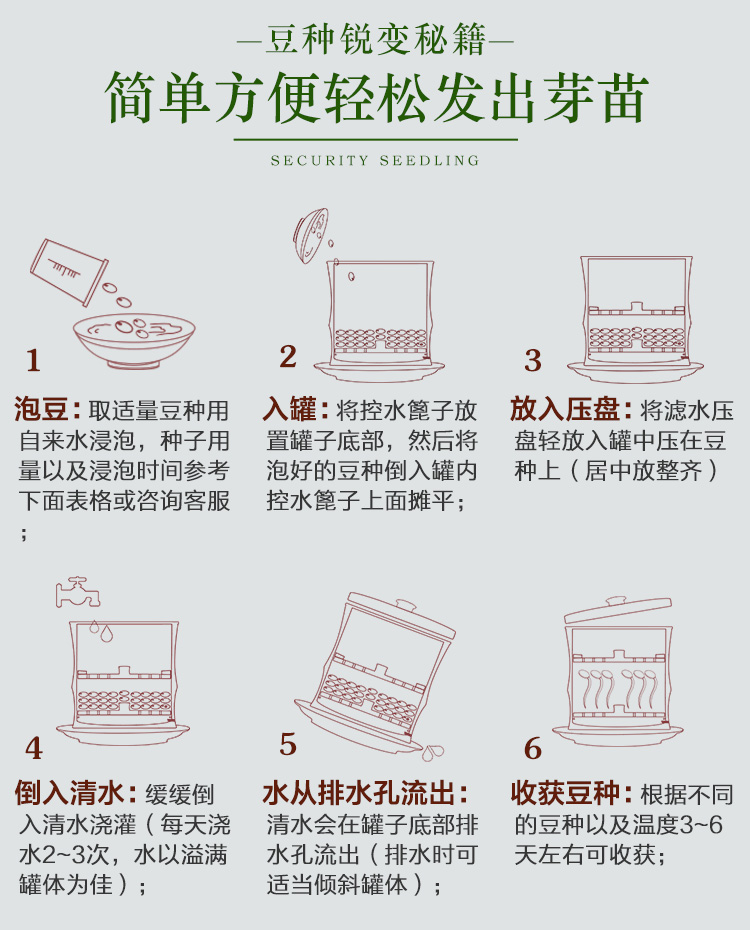 —豆种锐变秘籍—

简单方便轻松发出芽苗

SECURITY SEEDLING

1

泡豆：取适量豆种用自来水浸泡，种子用量以及浸泡时间参考下面表格或咨询客服；

2

入罐：将控水篦子放置罐子底部，然后将泡好的豆种倒入罐内控水篦子上面摊平；

3

放入压盘：将滤水压盘轻放入罐中压在豆种上（居中放整齐）

4

倒入清水：缓缓倒入清水浇灌（每天浇水2~3次，水以溢满罐体为佳）；

5

水从排水孔流出：清水会在罐子底部排水孔流出（排水时可适当倾斜罐体）；

6

收获豆种：根据不同的豆种以及温度3~6天左右可收获；