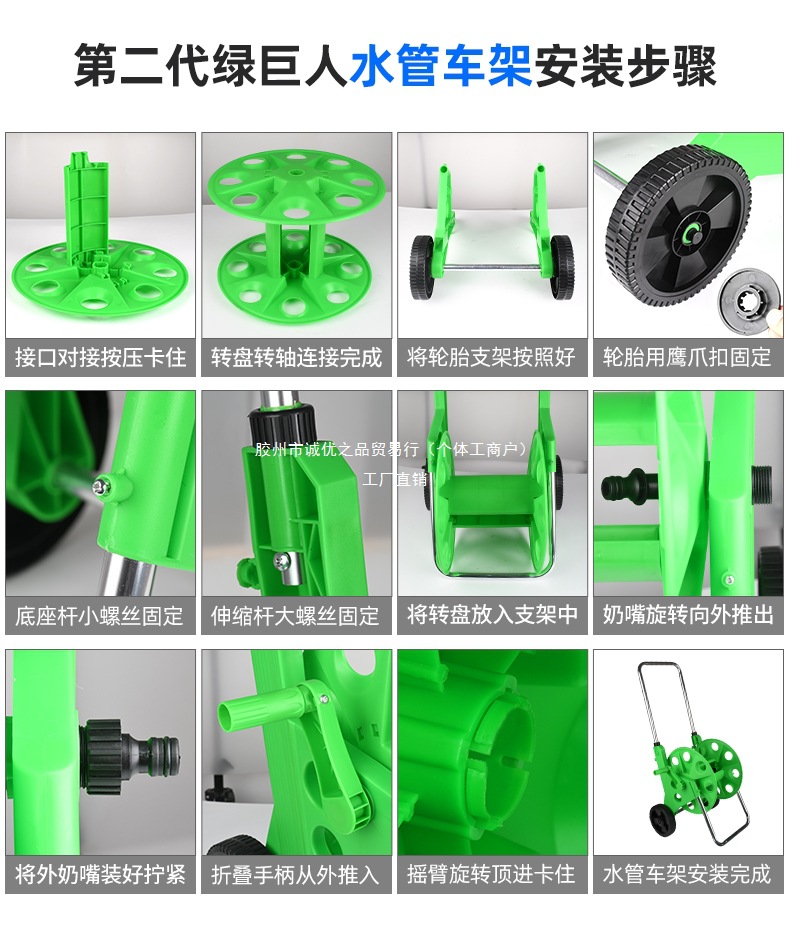 第二代绿巨人水管车架安装步骤

接口对接按压卡住

转盘转轴连接完成

将轮胎支架按照好

轮胎用鹰爪扣固定

胶州市诚优之品贸易行（个体工商户）

工厂直销

底座杆小螺丝固定

伸缩杆大螺丝固定

将转盘放入支架中

奶嘴旋转向外推出

将外奶嘴装好拧紧

折叠手柄从外推入

摇臂旋转顶进卡住

水管车架安装完成