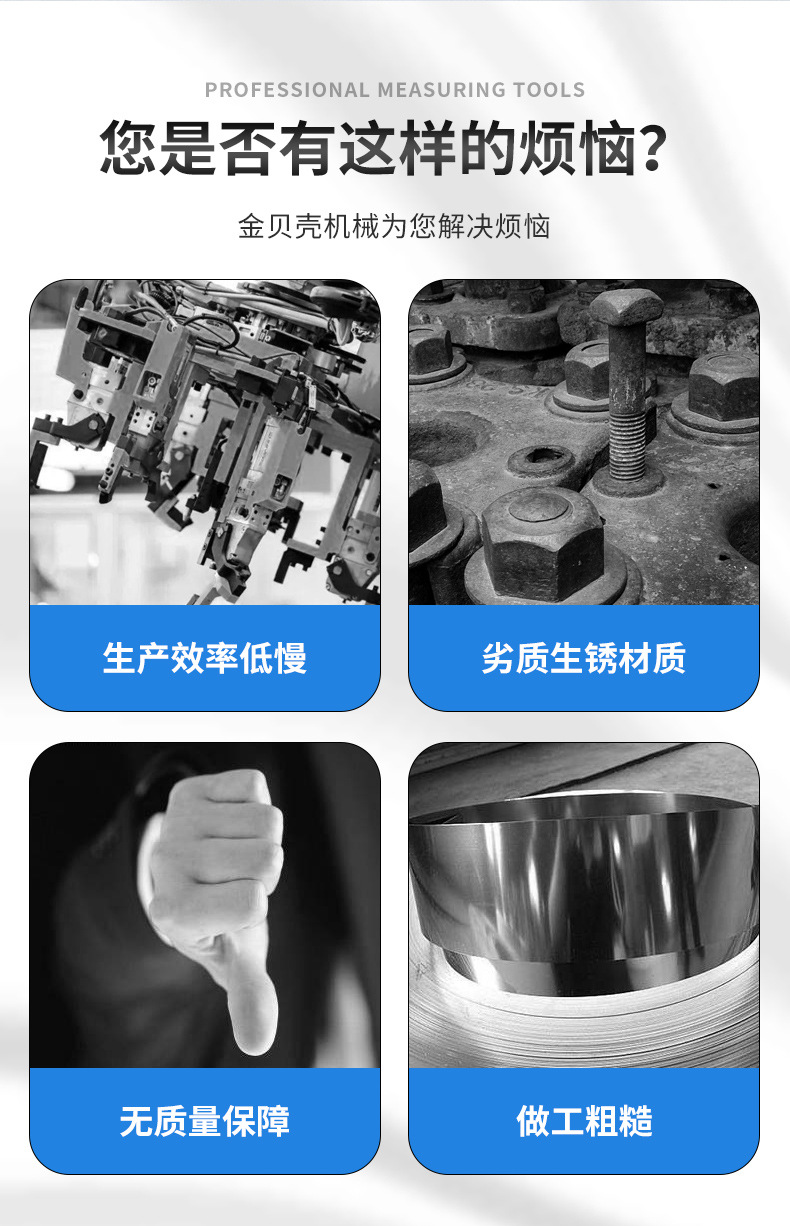 PROFESSIONAL MEASURING TOOLS

您是否有这样的烦恼?

金贝壳机械为您解决烦恼

生产效率低慢

劣质生锈材质

无质量保障

做工粗糙