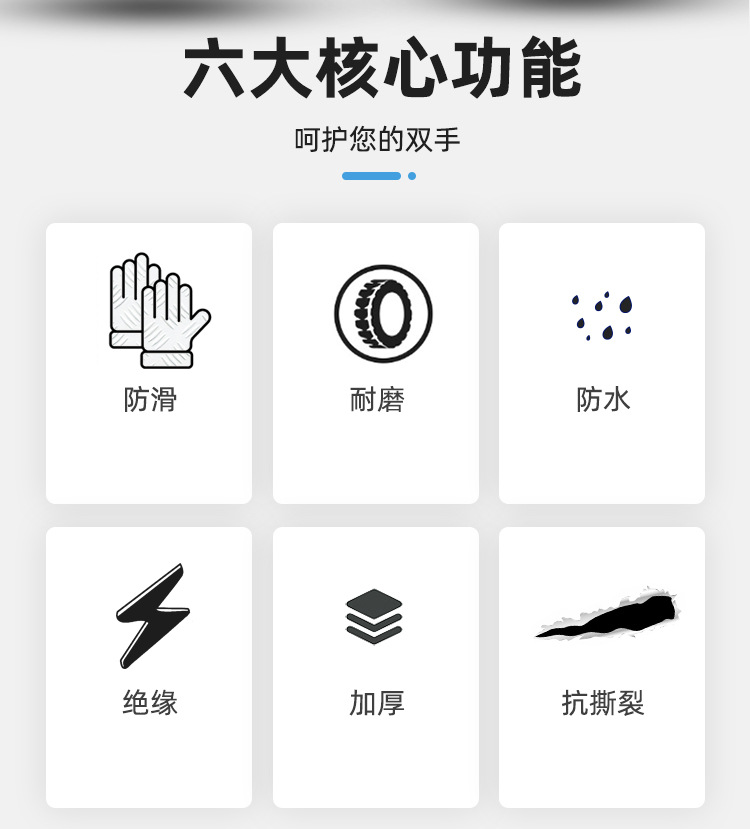 六大核心功能

呵护您的双手

防滑

耐磨

防水

绝缘

加厚

抗撕裂