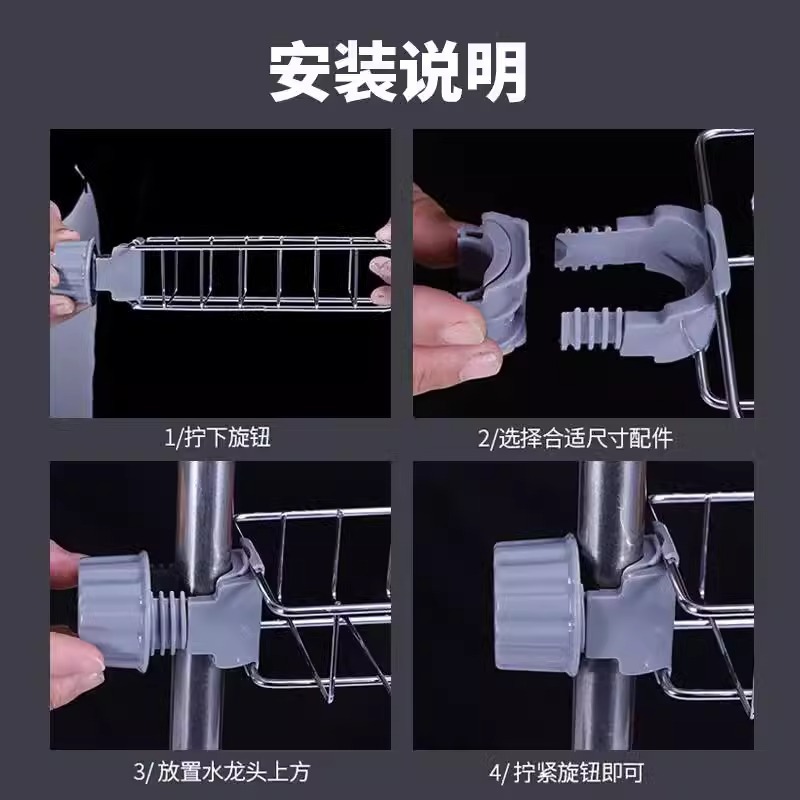 安装说明

1/拧下旋钮

2/选择合适尺寸配件

3/ 放置水龙头上方

4/ 拧紧旋钮即可