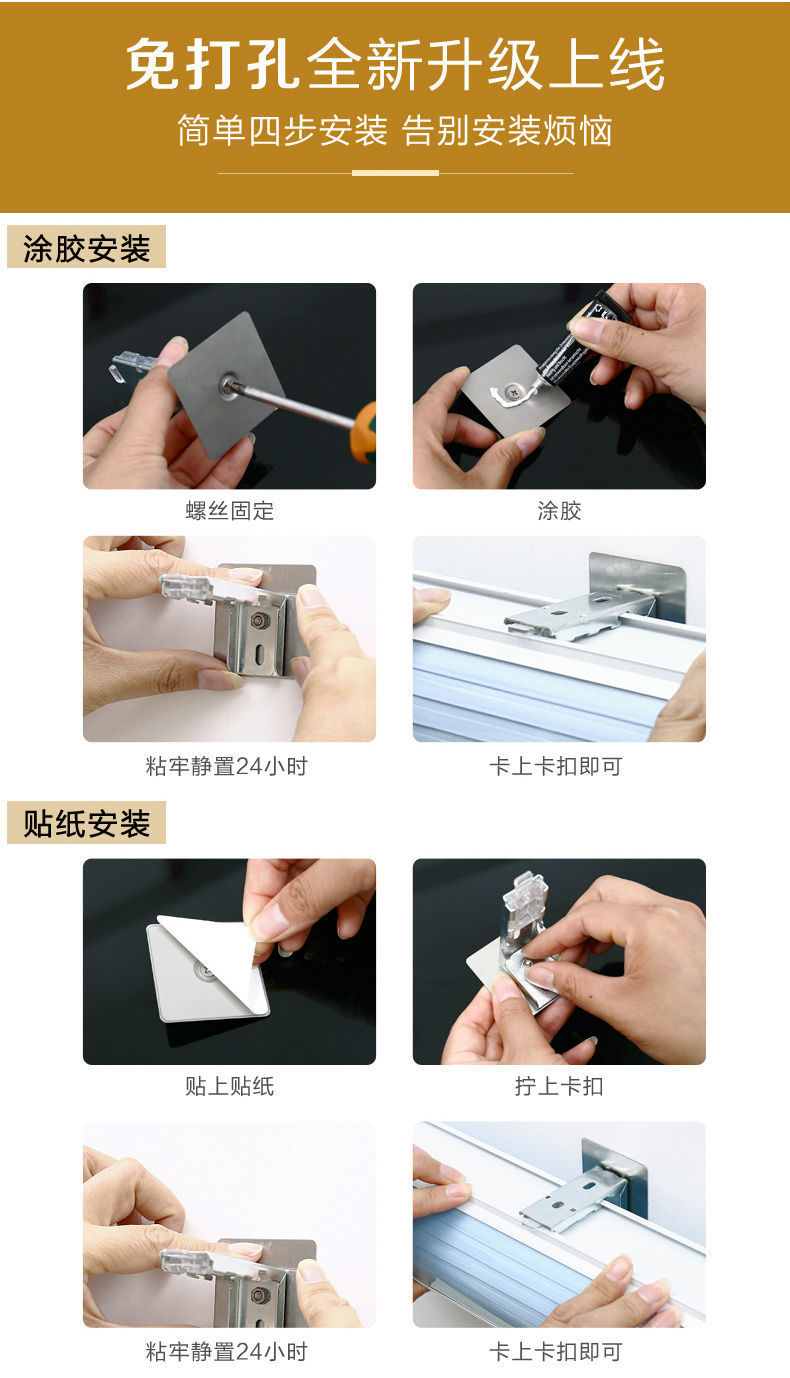 免打孔全新升级上线

简单四步安装 告别安装烦恼

涂胶安装

螺丝固定

涂胶

粘牢静置24小时

卡上卡扣即可

贴纸安装

贴上贴纸

拧上卡扣

粘牢静置24小时

卡上卡扣即可