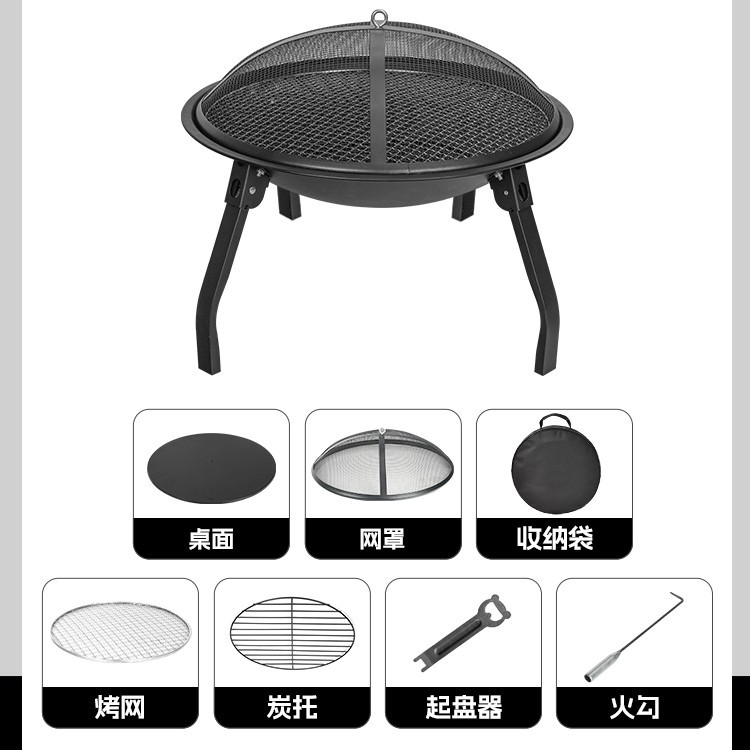 桌面

网罩

收纳袋

烤网

炭托

起盘器

火勾