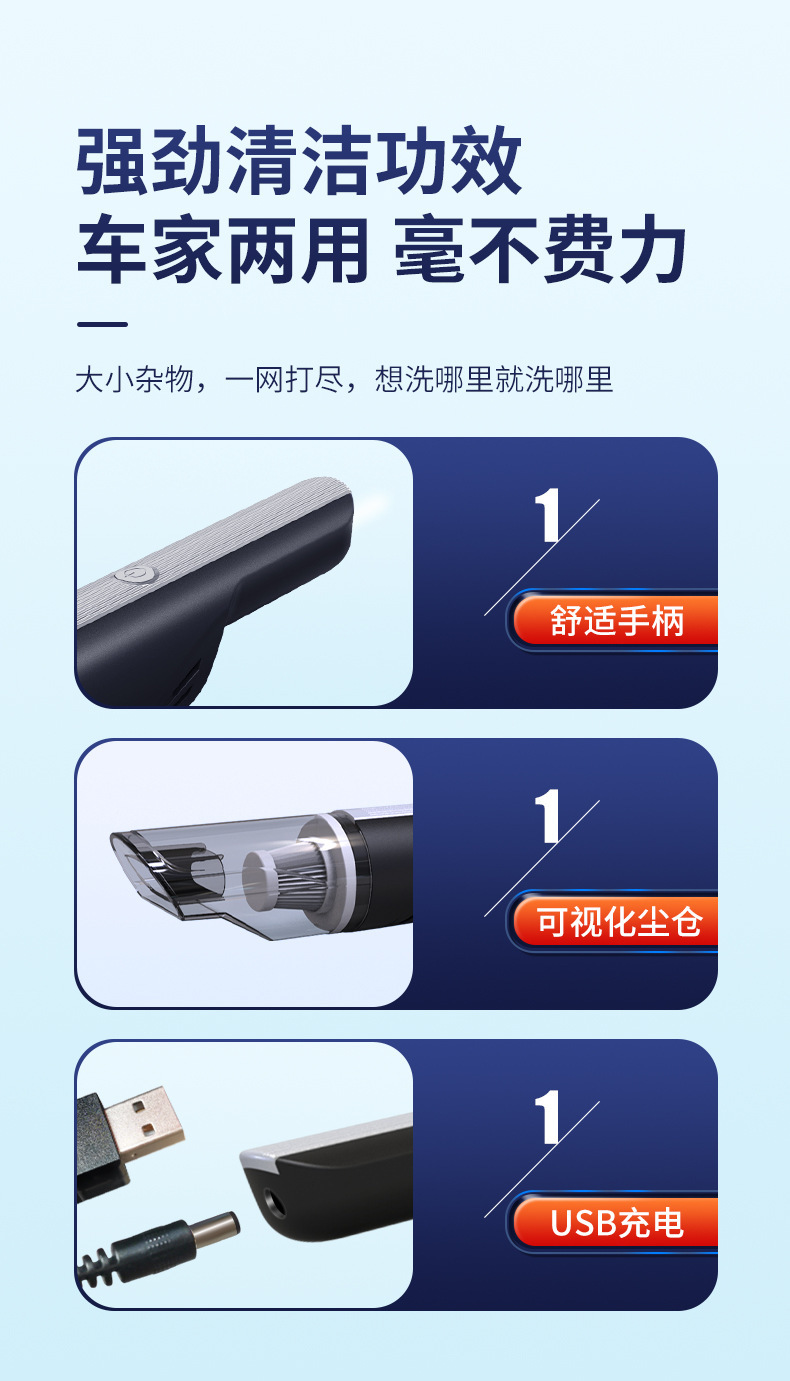 强劲清洁功效
车家两用 毫不费力

大小杂物，一网打尽，想洗哪里就洗哪里

1
舒适手柄

1
可视化尘仓

1
USB充电