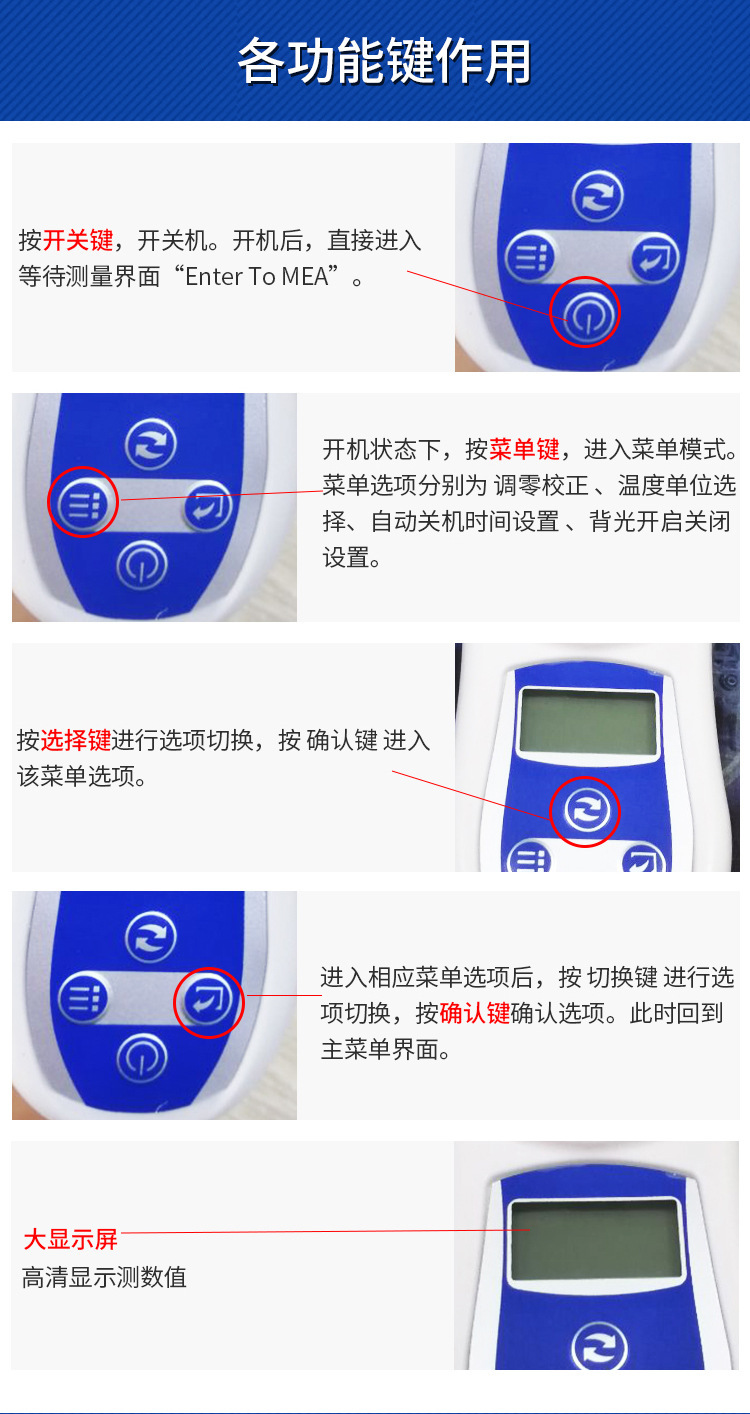 各功能键作用

按开关键，开关机。开机后，直接进入等待测量界面“Enter To MEA”。

开机状态下，按菜单键，进入菜单模式。菜单选项分别为 调零校正 、温度单位选择、自动关机时间设置 、背光开启关闭设置。

按选择键进行选项切换，按 确认键 进入该菜单选项。

进入相应菜单选项后，按 切换键 进行选项切换，按确认键确认选项。此时回到主菜单界面。

大显示屏
高清显示测数值