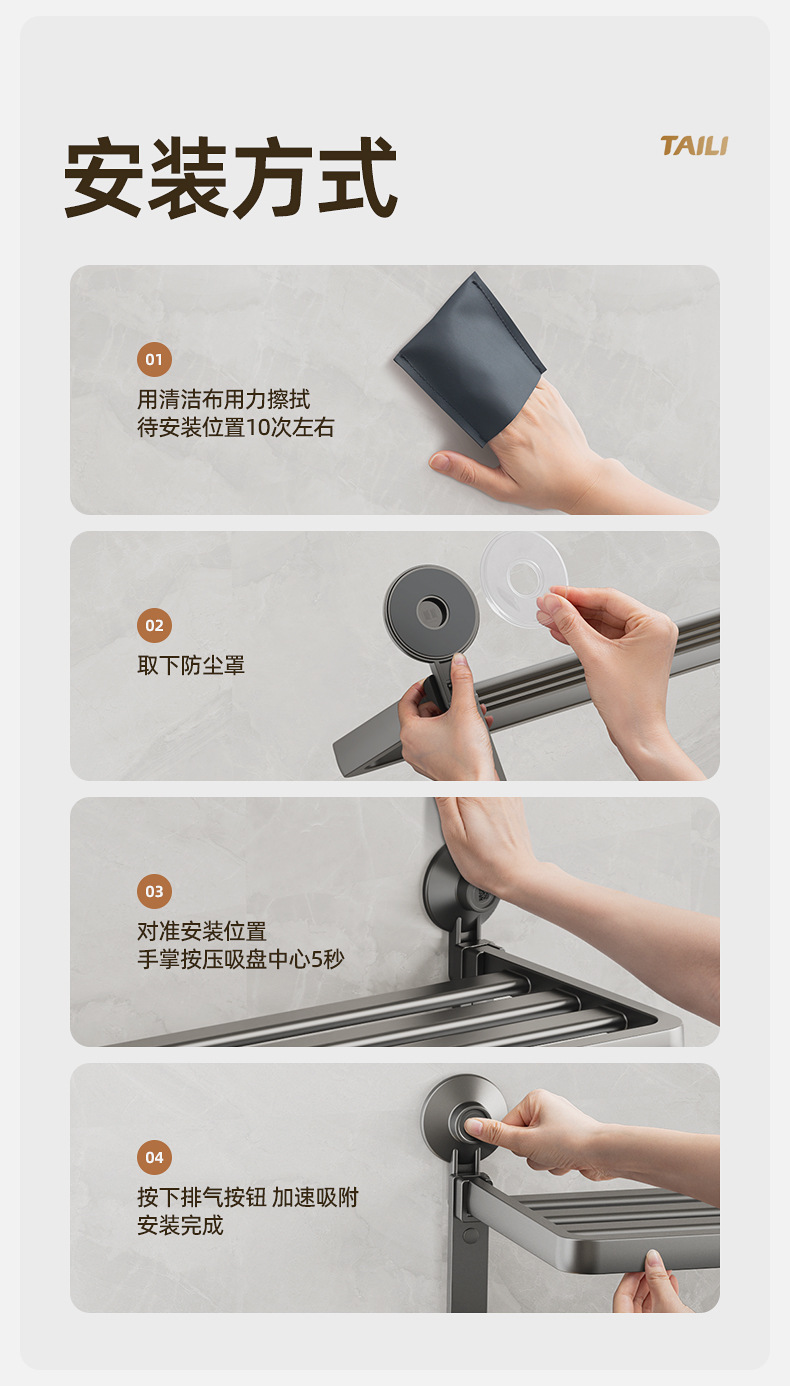 安装方式

TAILI

01
用清洁布用力擦拭
待安装位置10次左右

02
取下防尘罩

03
对准安装位置
手掌按压吸盘中心5秒

04
按下排气按钮 加速吸附
安装完成