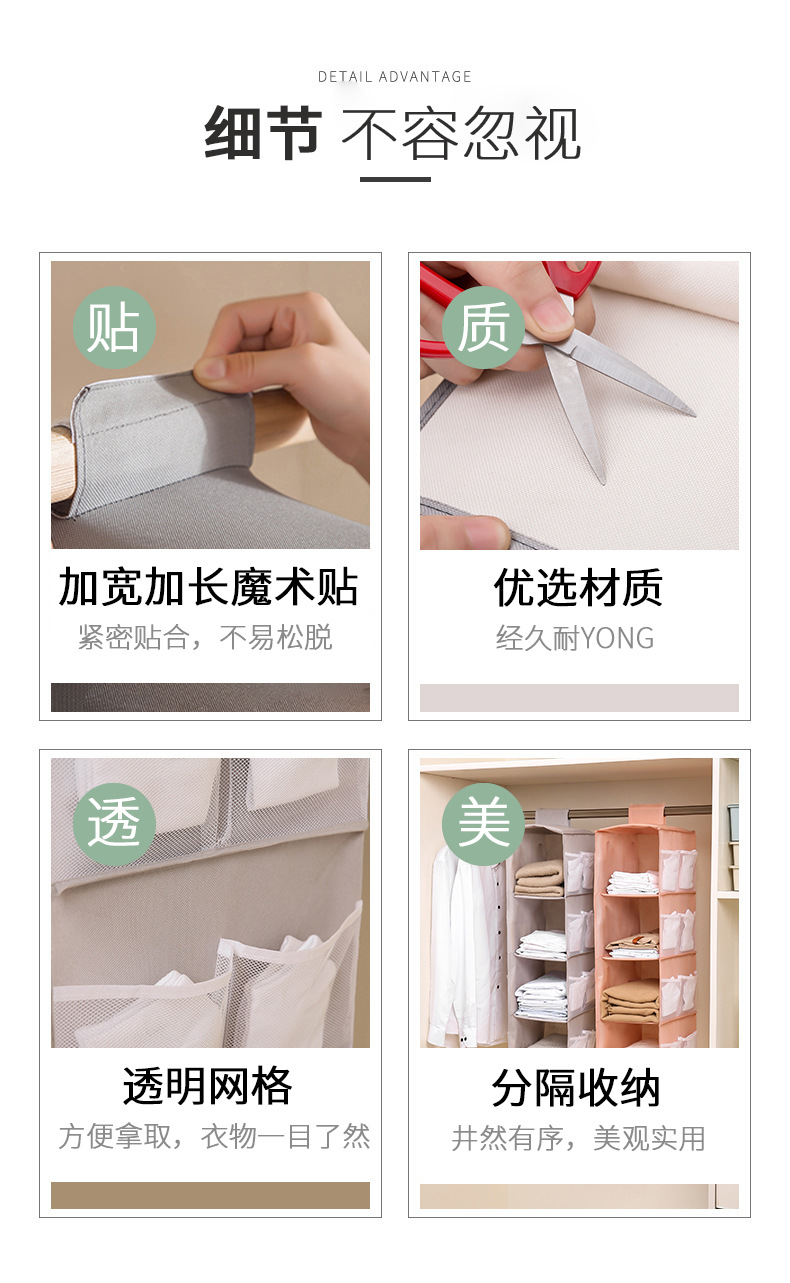 DETAIL ADVANTAGE

细节 不容忽视

贴

加宽加长魔术贴

紧密贴合，不易松脱

质

优选材质

经久耐YONG

透

透明网格

方便拿取，衣物一目了然

美

分隔收纳

井然有序，美观实用