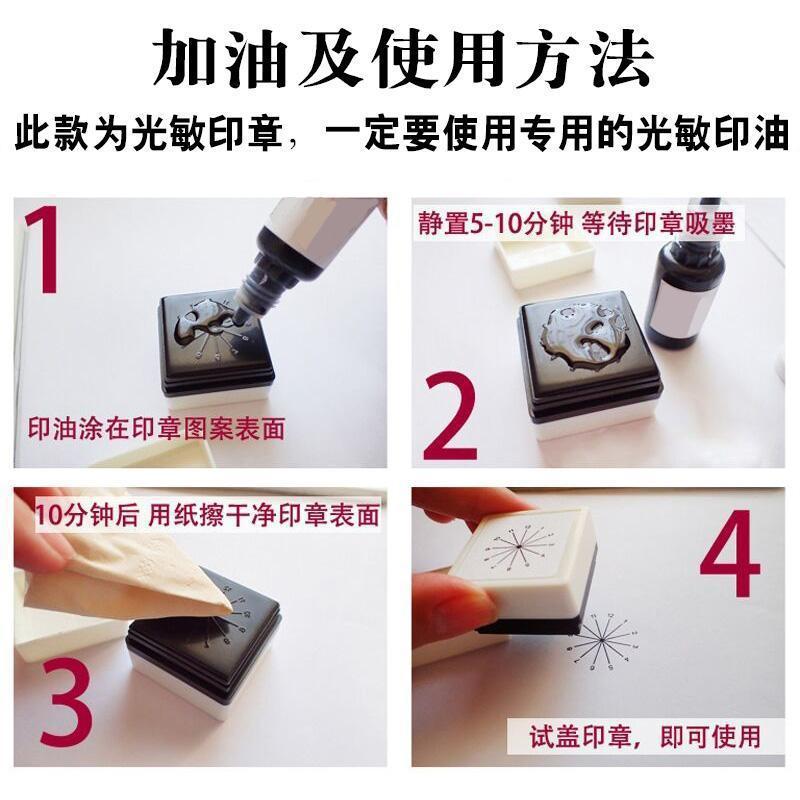 加油及使用方法

此款为光敏印章，一定要使用专用的光敏印油

1

印油涂在印章图案表面

静置5-10分钟 等待印章吸墨

2

10分钟后 用纸擦干净印章表面

3

4

试盖印章，即可使用