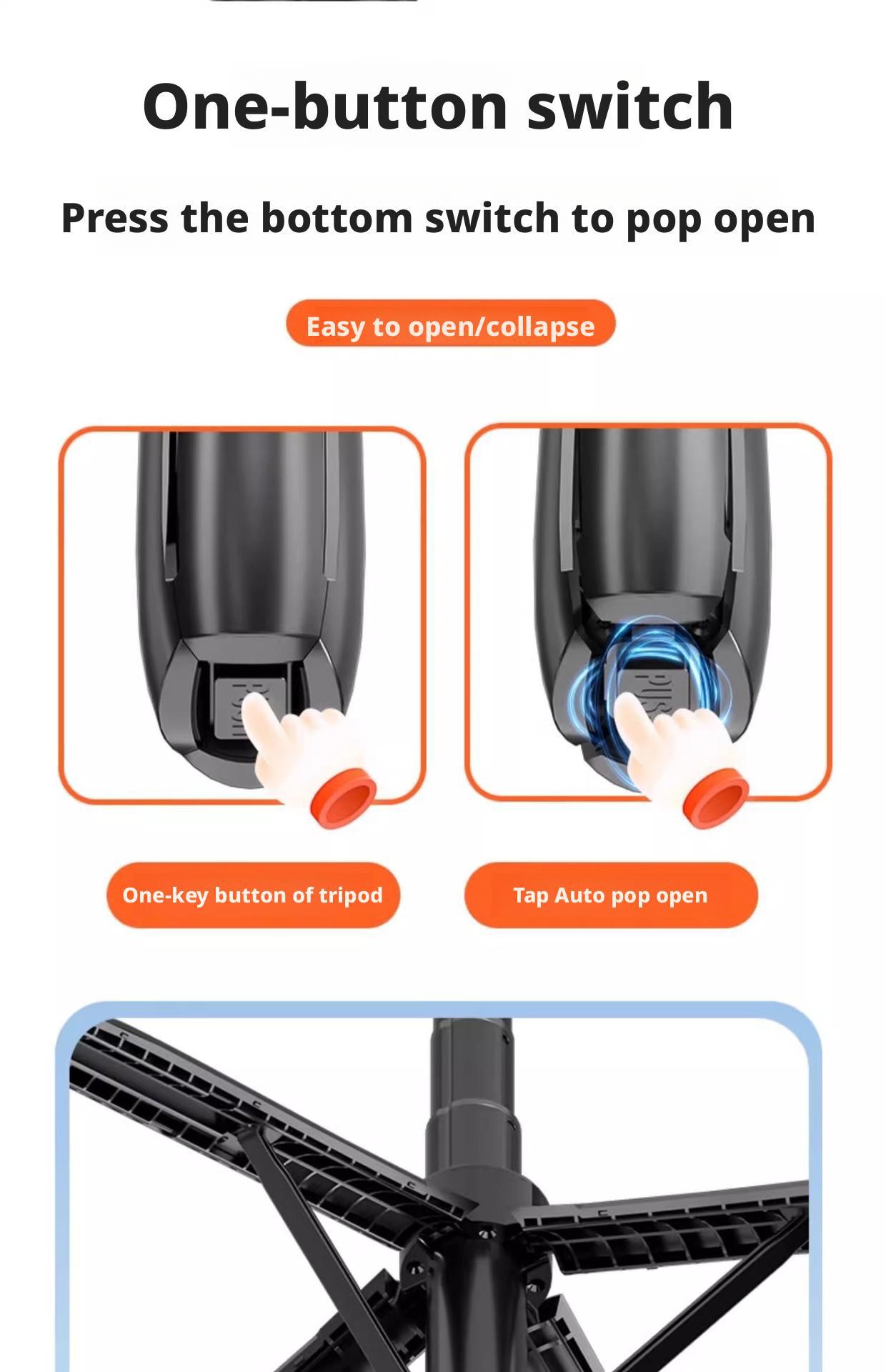 One-button switch

Press the bottom switch to pop open

Easy to open/collapse

PUSH

PUSH

One-key button of tripod

Tap Auto pop open