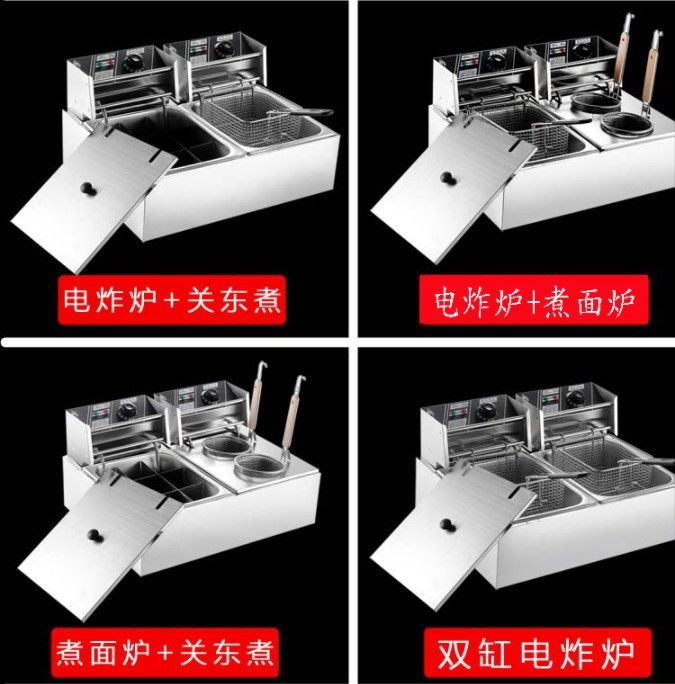 电炸炉+关东煮

电炸炉+煮面炉

煮面炉+关东煮

双缸电炸炉