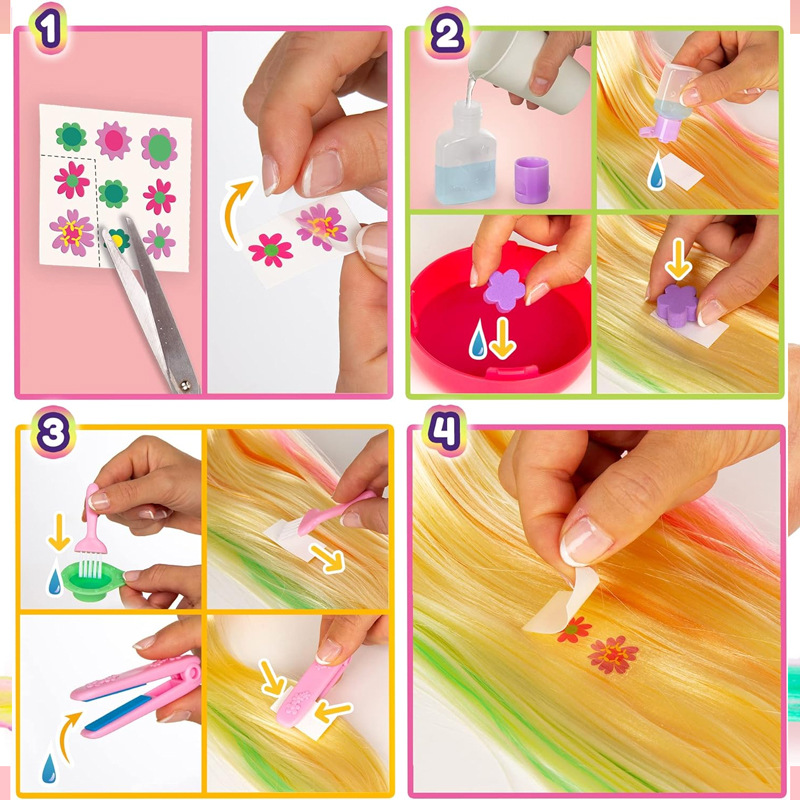 1

2

3

4