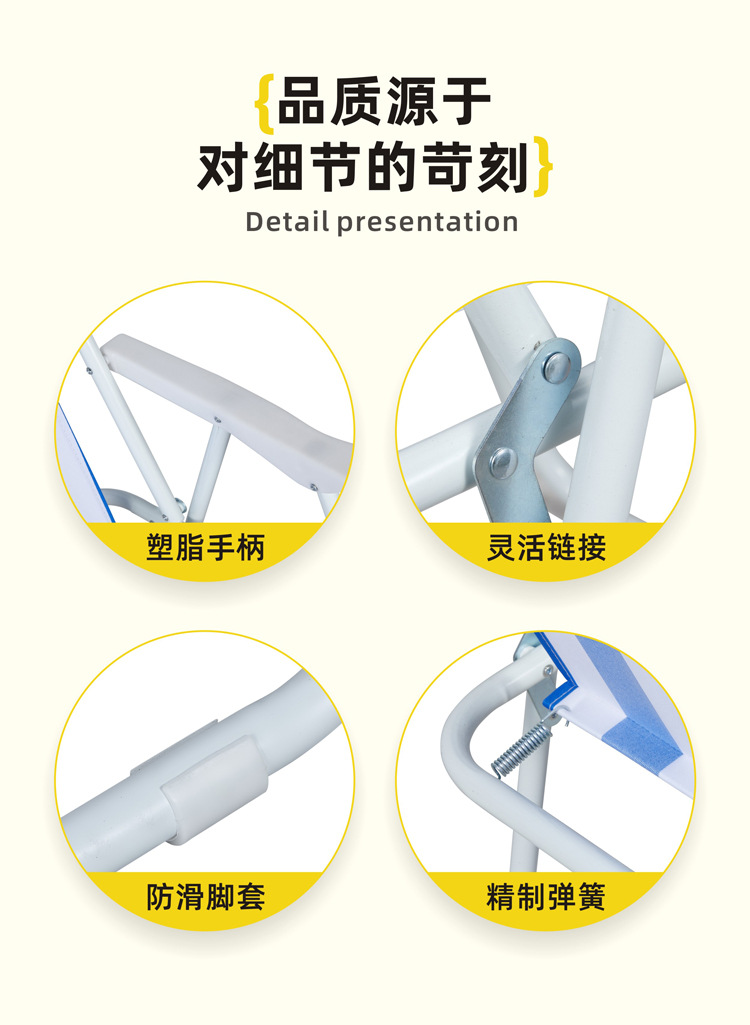 {品质源于
对细节的苛刻}
Detail presentation

塑脂手柄

灵活链接

防滑脚套

精制弹簧