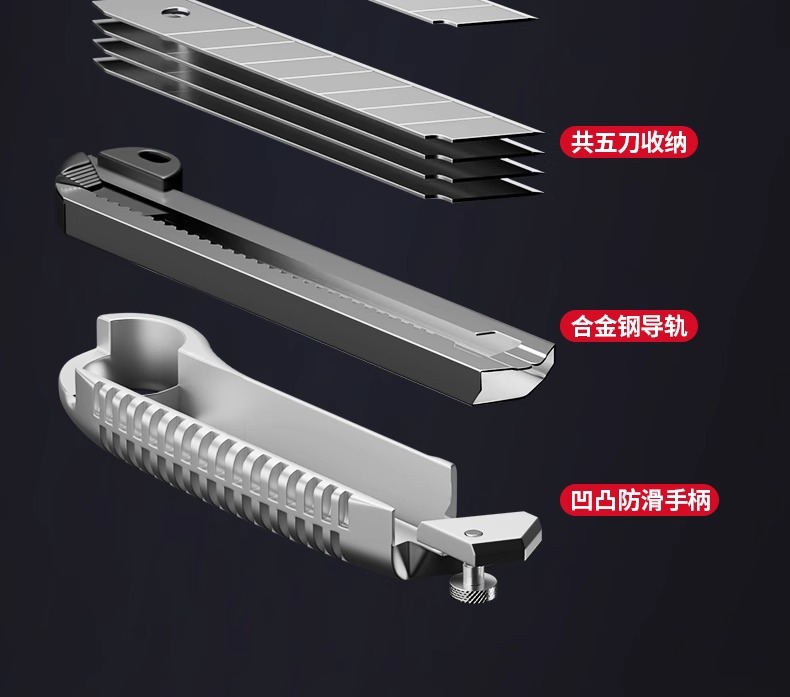 共五刀收纳

合金钢导轨

凹凸防滑手柄