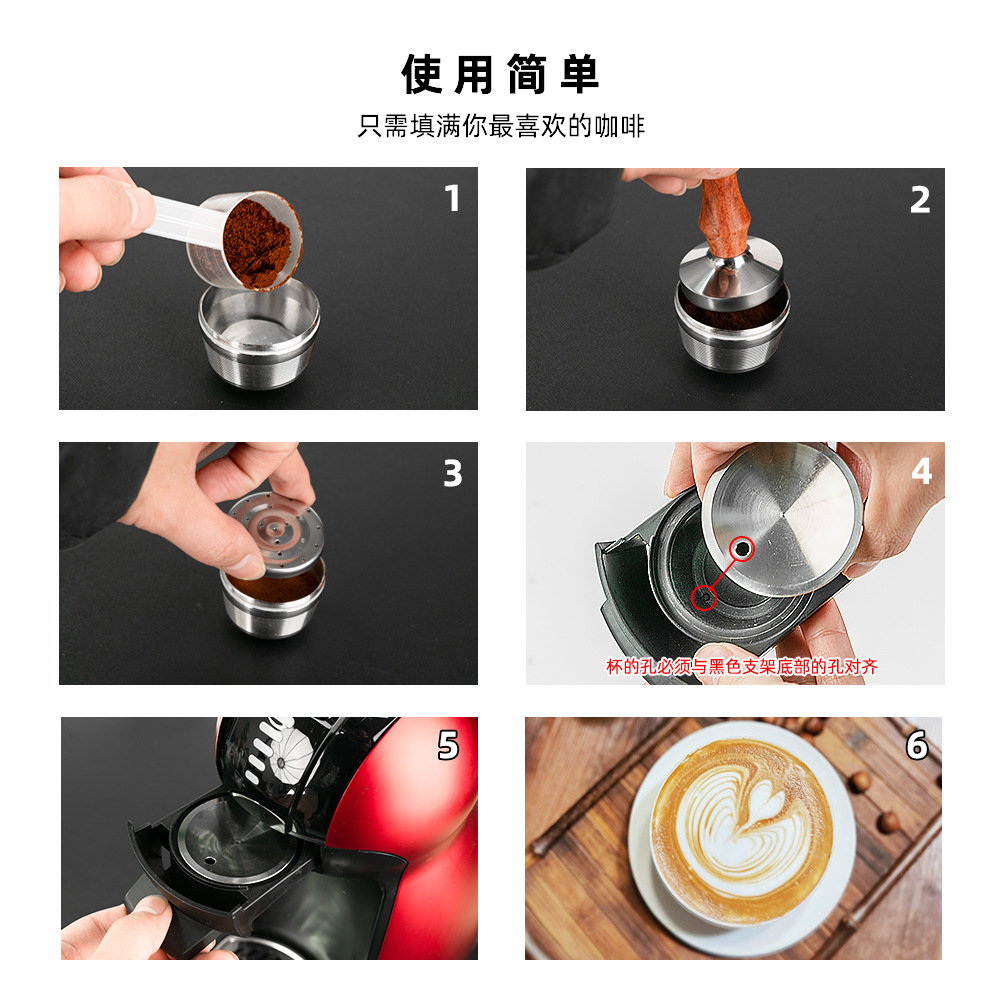 使用简单

只需填满你最喜欢的咖啡

1

2

3

4

杯的孔必须与黑色支架底部的孔对齐

5

6