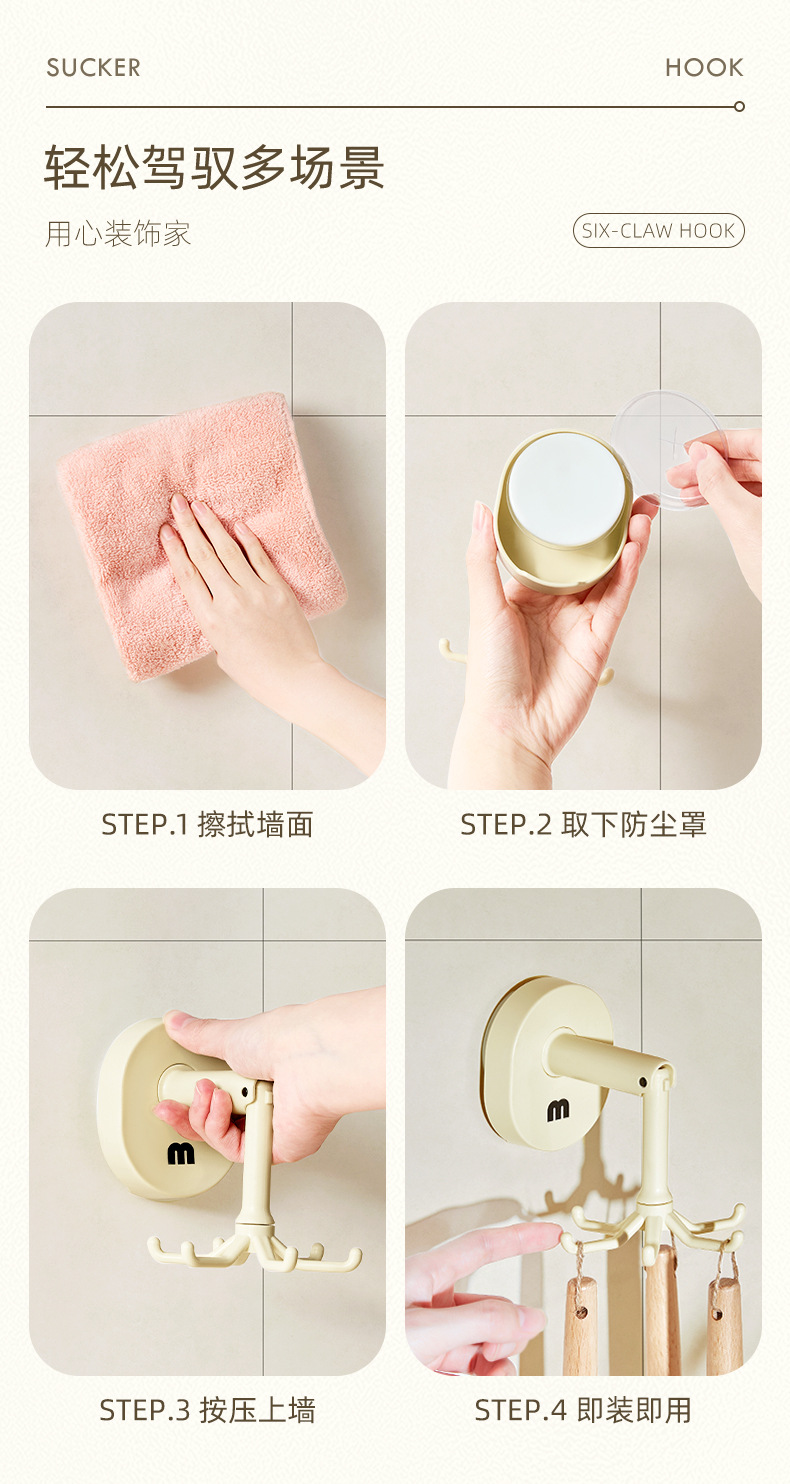 SUCKER

HOOK

轻松驾驭多场景

用心装饰家

SIX-CLAW HOOK

STEP.1 擦拭墙面

STEP.2 取下防尘罩

m

STEP.3 按压上墙

m

STEP.4 即装即用