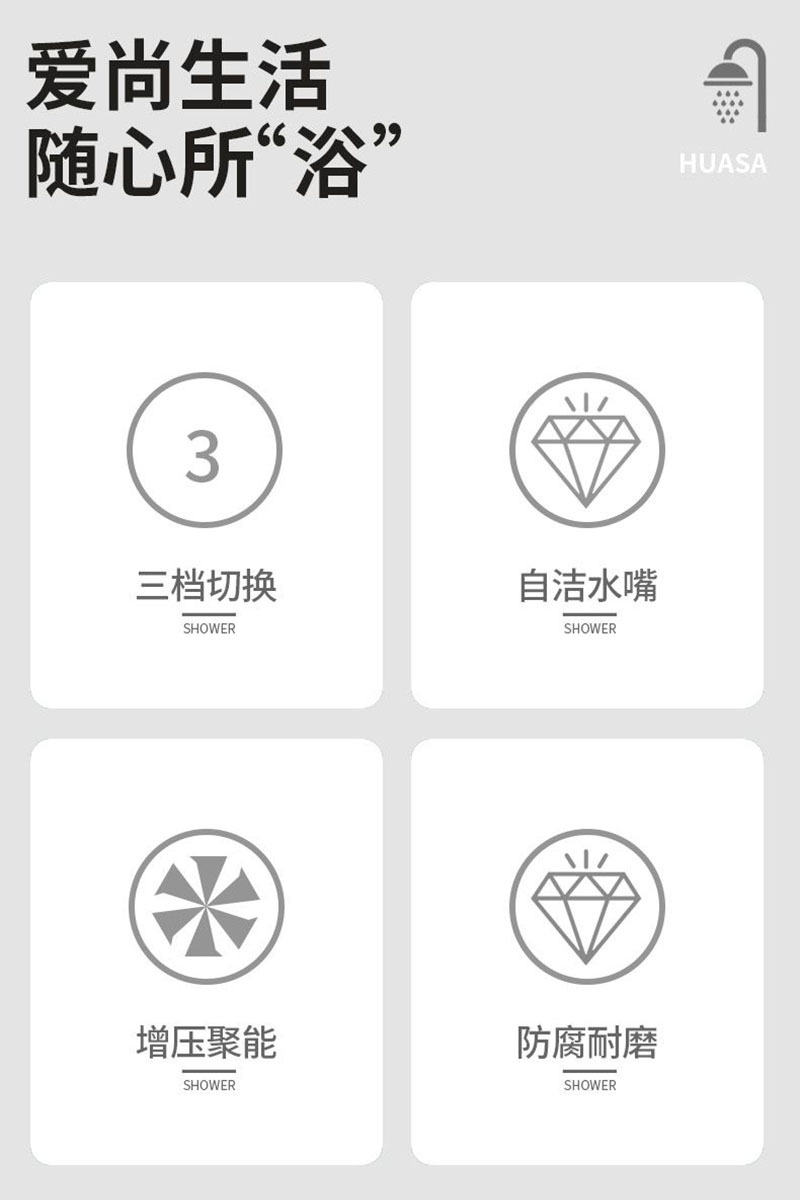 爱尚生活
随心所“浴”

HUASA

3

三档切换
SHOWER

自洁水嘴
SHOWER

增压聚能
SHOWER

防腐耐磨
SHOWER