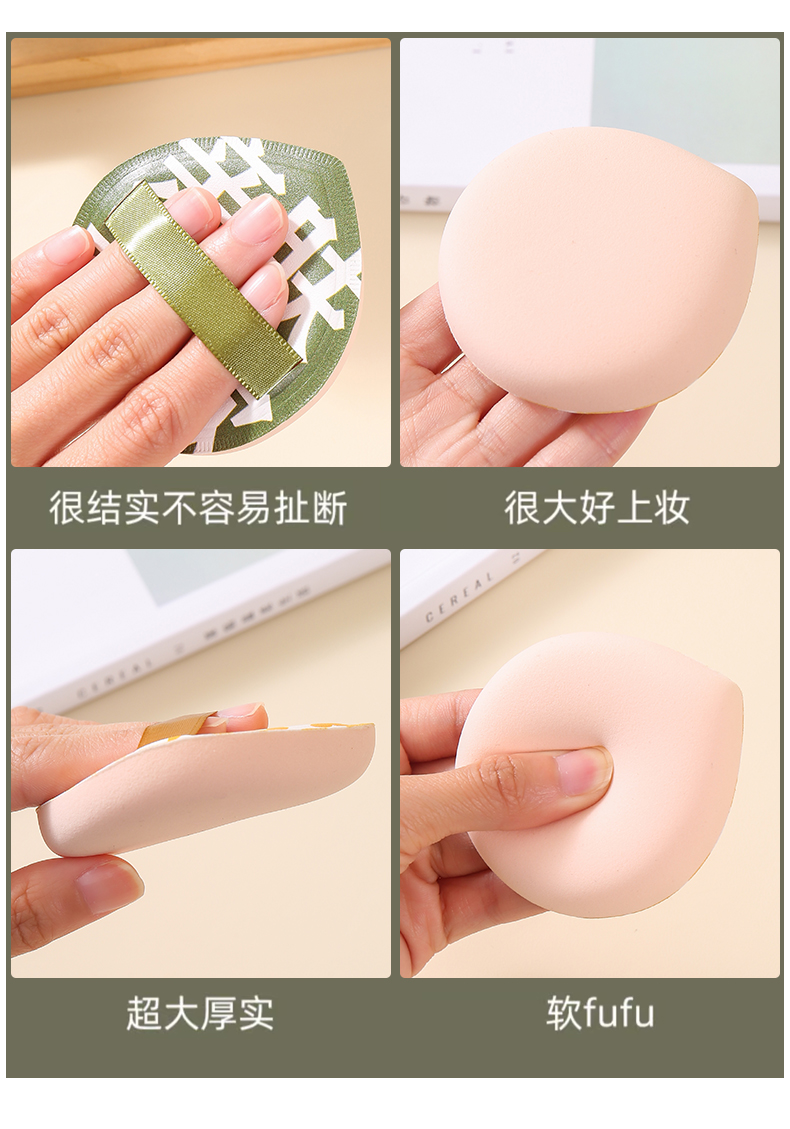 很结实不容易扯断

很大好上妆

CEREAL

CEREAL

超大厚实

软fufu