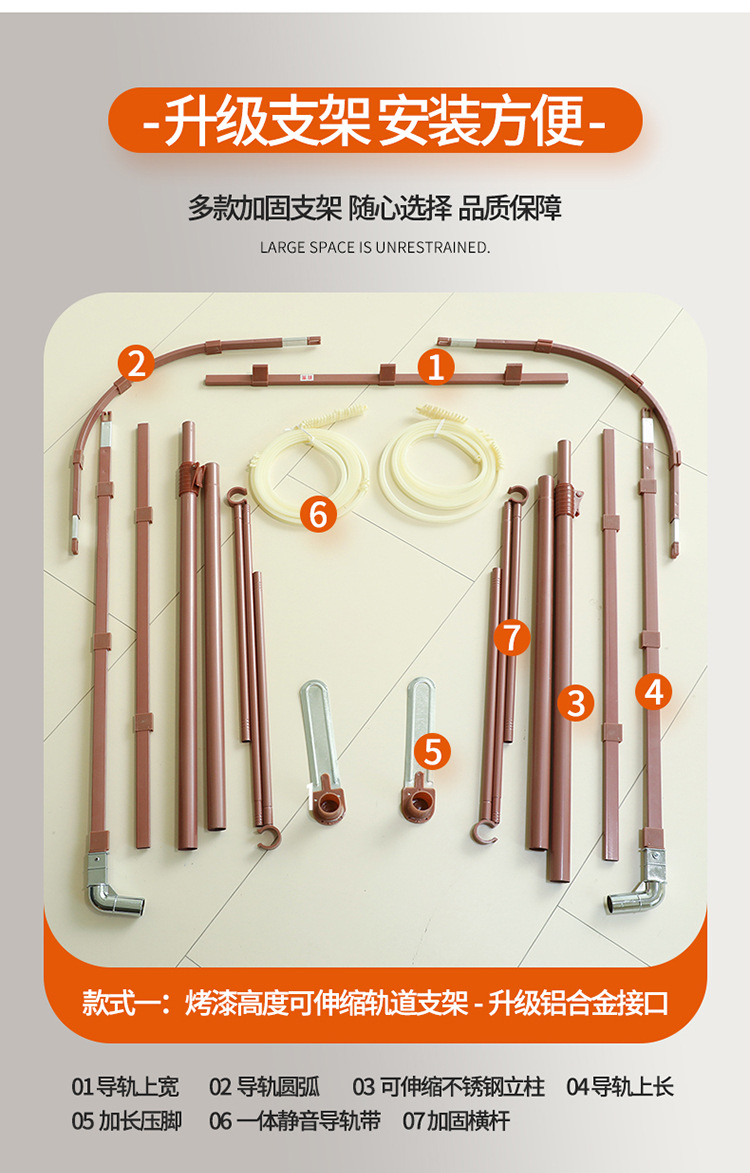 -升级支架 安装方便-

多款加固支架 随心选择 品质保障

LARGE SPACE IS UNRESTRAINED.

2

1

6

7

3

4

5

款式一：烤漆高度可伸缩轨道支架 - 升级铝合金接口

01 导轨上宽　02 导轨圆弧　03 可伸缩不锈钢立柱　04 导轨上长

05 加长压脚　06 一体静音导轨带　07 加固横杆