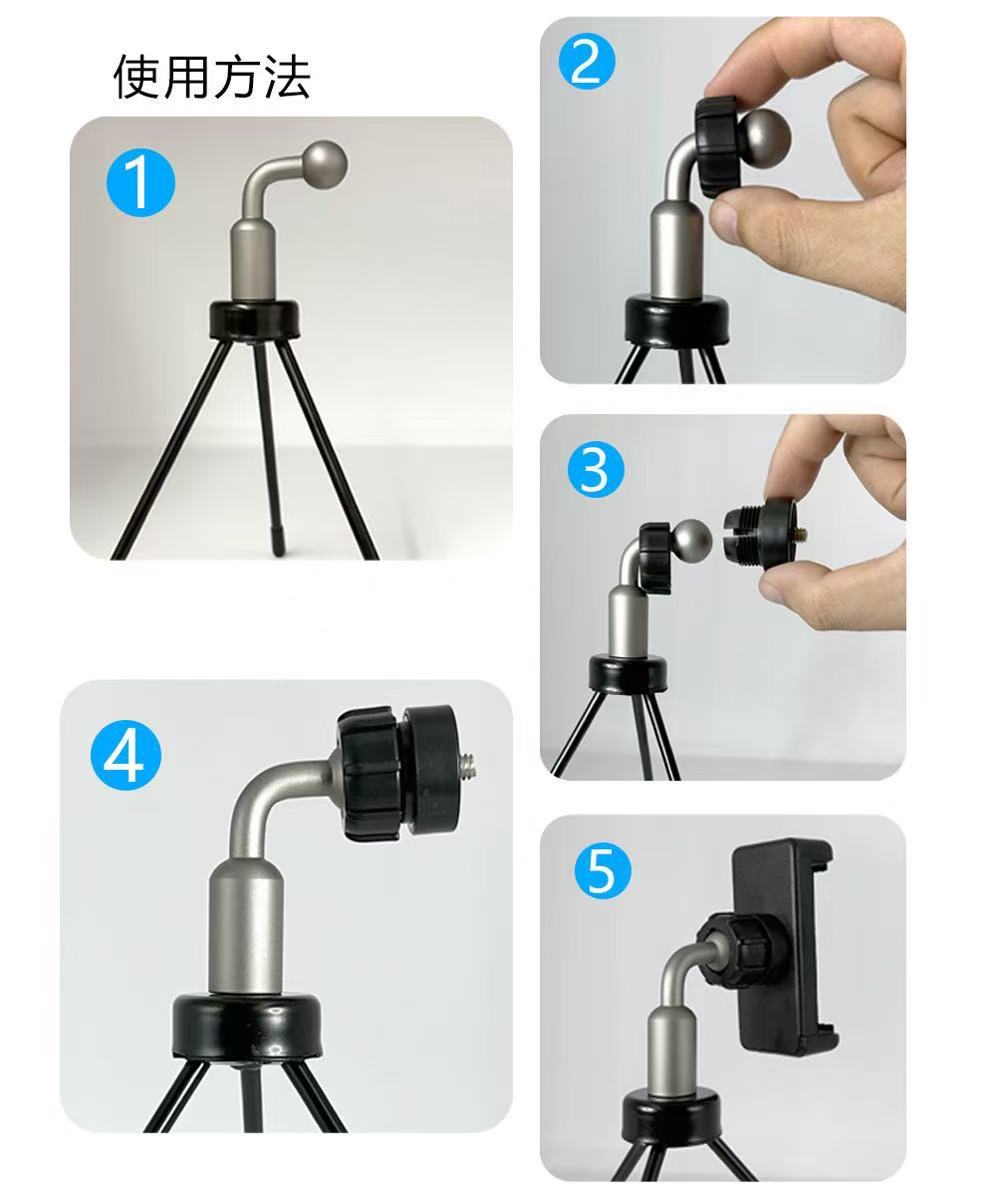 使用方法

1

2

3

4

5