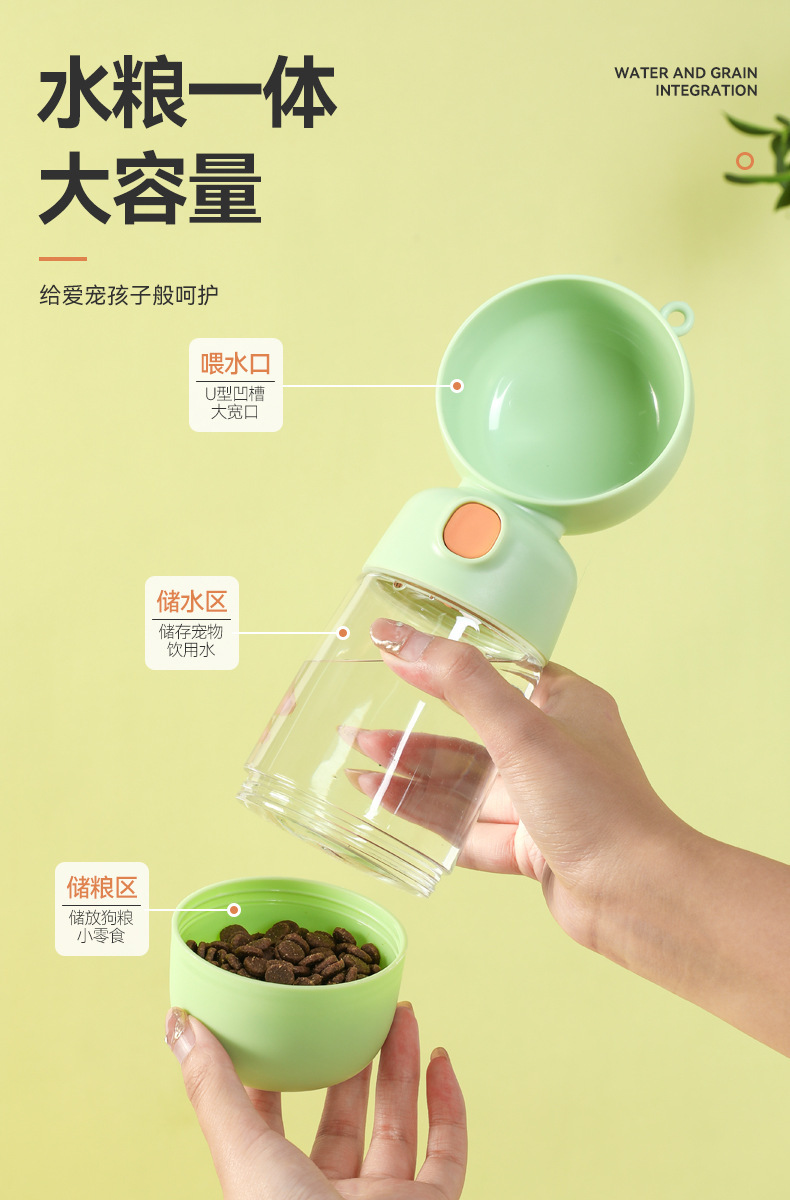 水粮一体
大容量

WATER AND GRAIN INTEGRATION

给爱宠孩子般呵护

喂水口
U型凹槽
大宽口

储水区
储存宠物
饮用水

储粮区
储放狗粮
小零食