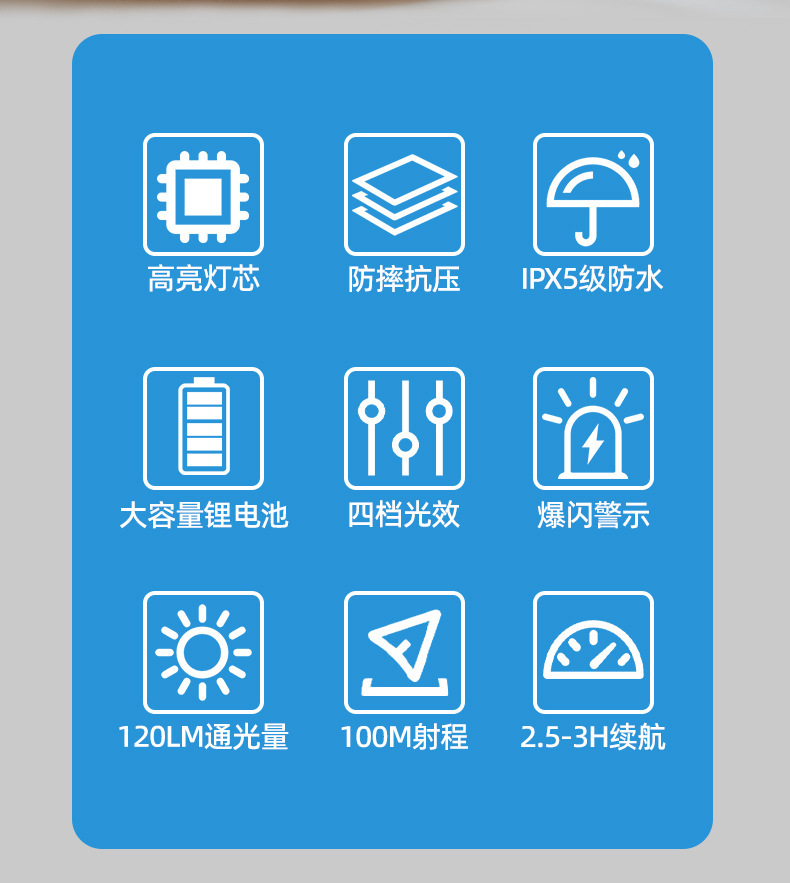 高亮灯芯

防摔抗压

IPX5级防水

大容量锂电池

四档光效

爆闪警示

120LM通光量

100M射程

2.5-3H续航