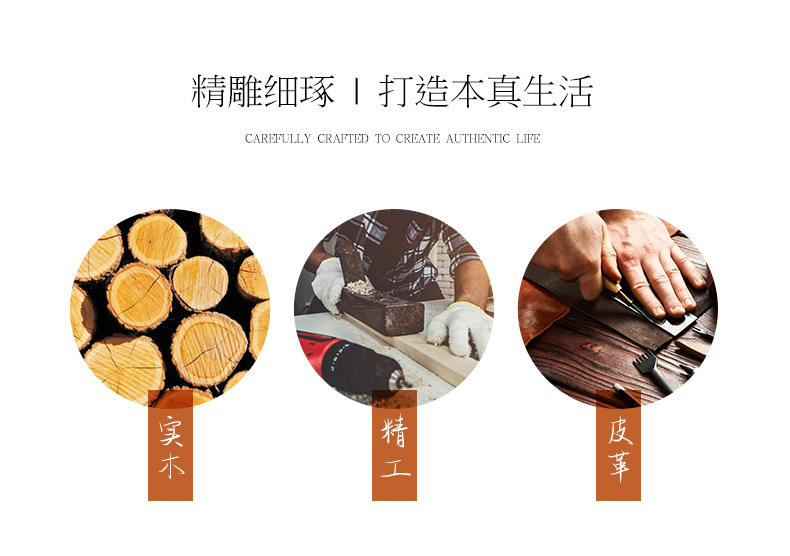 精雕细琢 | 打造本真生活

CAREFULLY CRAFTED TO CREATE AUTHENTIC LIFE

实木

精工

皮革