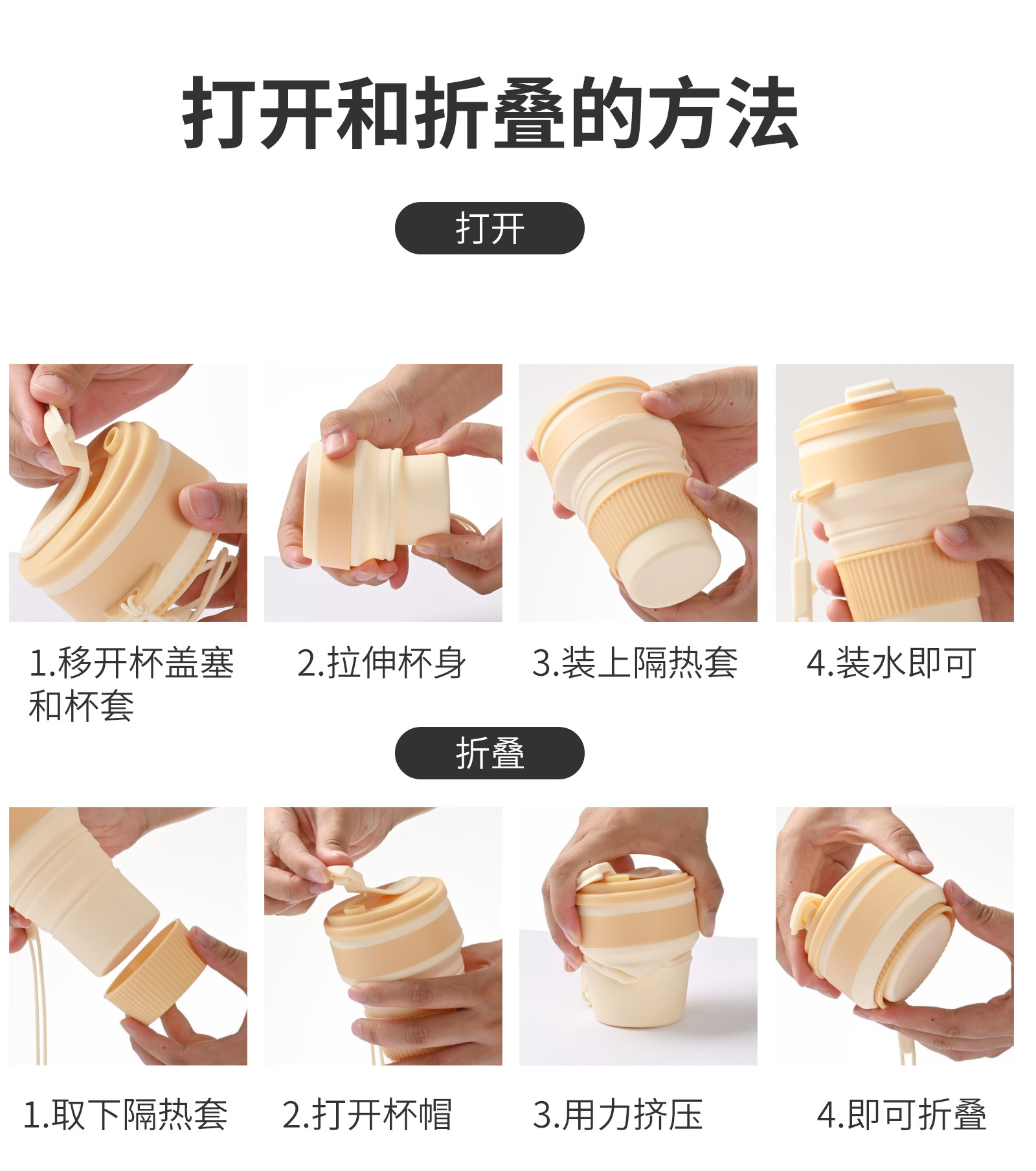 打开和折叠的方法

打开

1.移开杯盖塞和杯套

2.拉伸杯身

3.装上隔热套

4.装水即可

折叠

1.取下隔热套

2.打开杯帽

3.用力挤压

4.即可折叠