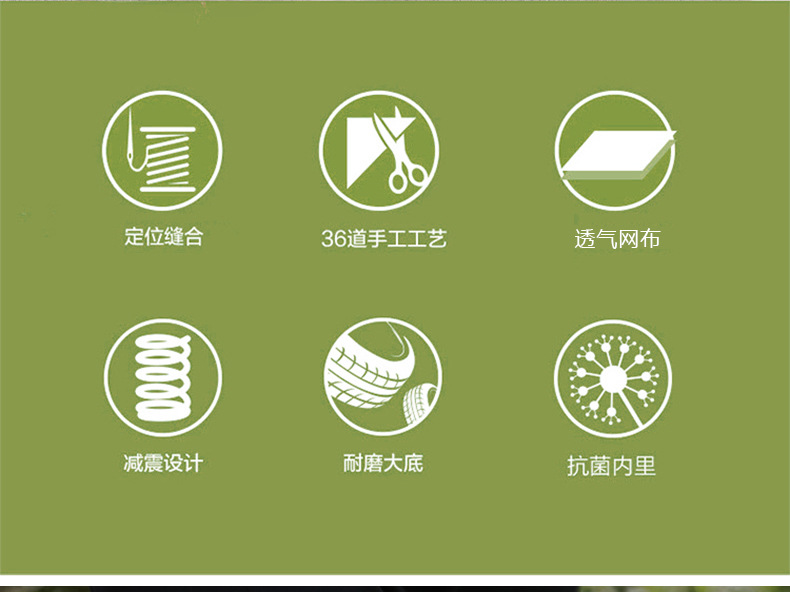 定位缝合

36道手工工艺

透气网布

减震设计

耐磨大底

抗菌内里