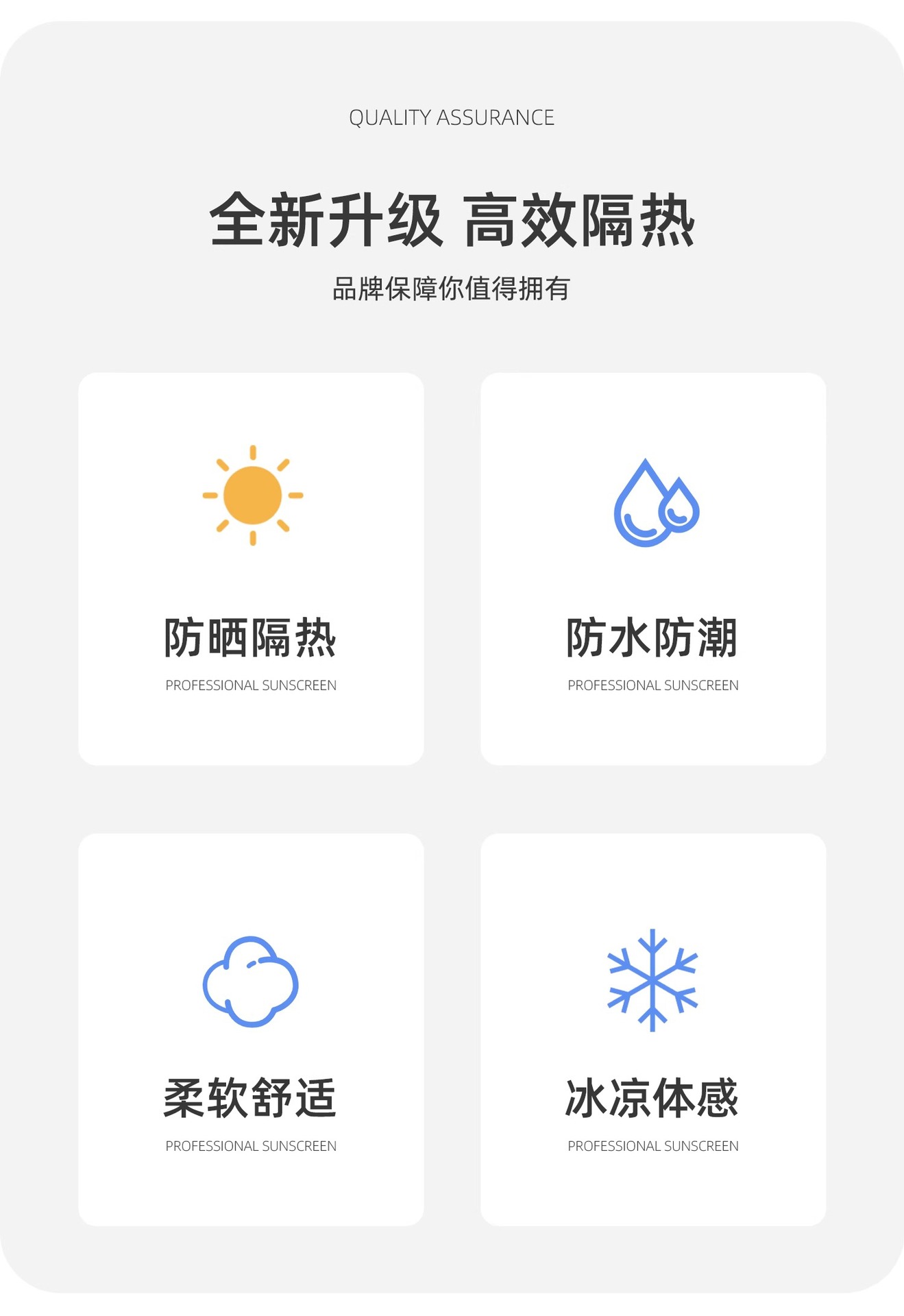 QUALITY ASSURANCE

全新升级 高效隔热

品牌保障你值得拥有

防晒隔热

PROFESSIONAL SUNSCREEN

防水防潮

PROFESSIONAL SUNSCREEN

柔软舒适

PROFESSIONAL SUNSCREEN

冰凉体感

PROFESSIONAL SUNSCREEN