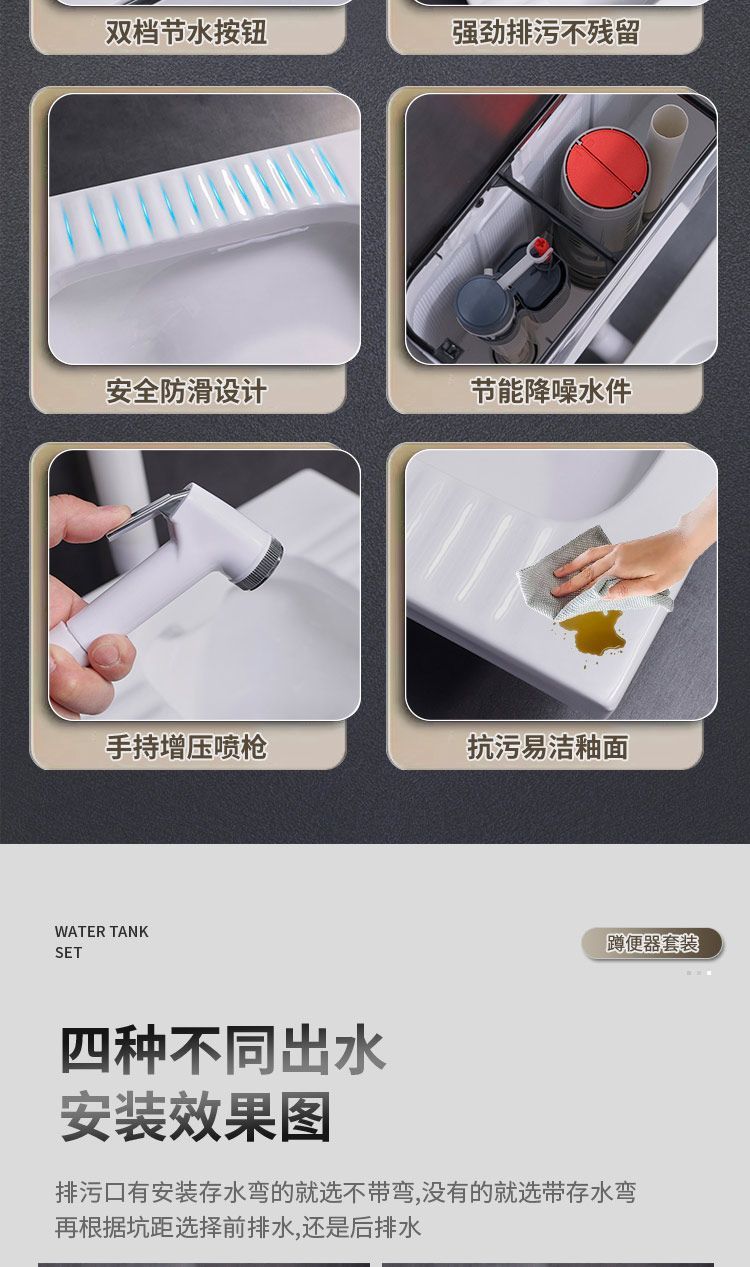 双档节水按钮

强劲排污不残留

安全防滑设计

节能降噪水件

手持增压喷枪

抗污易洁釉面

WATER TANK SET

蹲便器套装

四种不同出水
安装效果图

排污口有安装存水弯的就选不带弯,没有的就选带存水弯
再根据坑距选择前排水,还是后排水