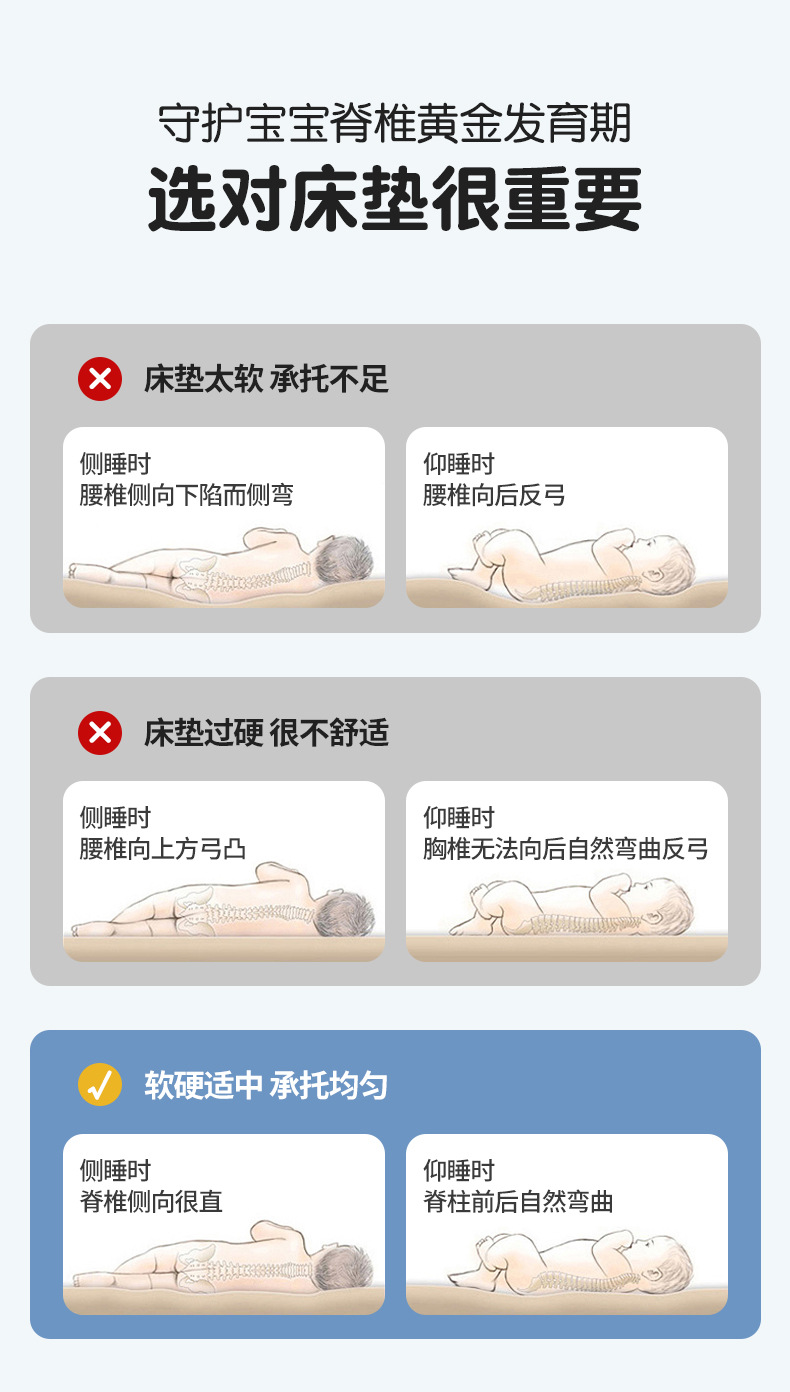 守护宝宝脊椎黄金发育期
选对床垫很重要

床垫太软 承托不足

侧睡时
腰椎侧向下陷而侧弯

仰睡时
腰椎向后反弓

床垫过硬 很不舒适

侧睡时
腰椎向上方弓凸

仰睡时
胸椎无法向后自然弯曲反弓

软硬适中 承托均匀

侧睡时
脊椎侧向很直

仰睡时
脊柱前后自然弯曲