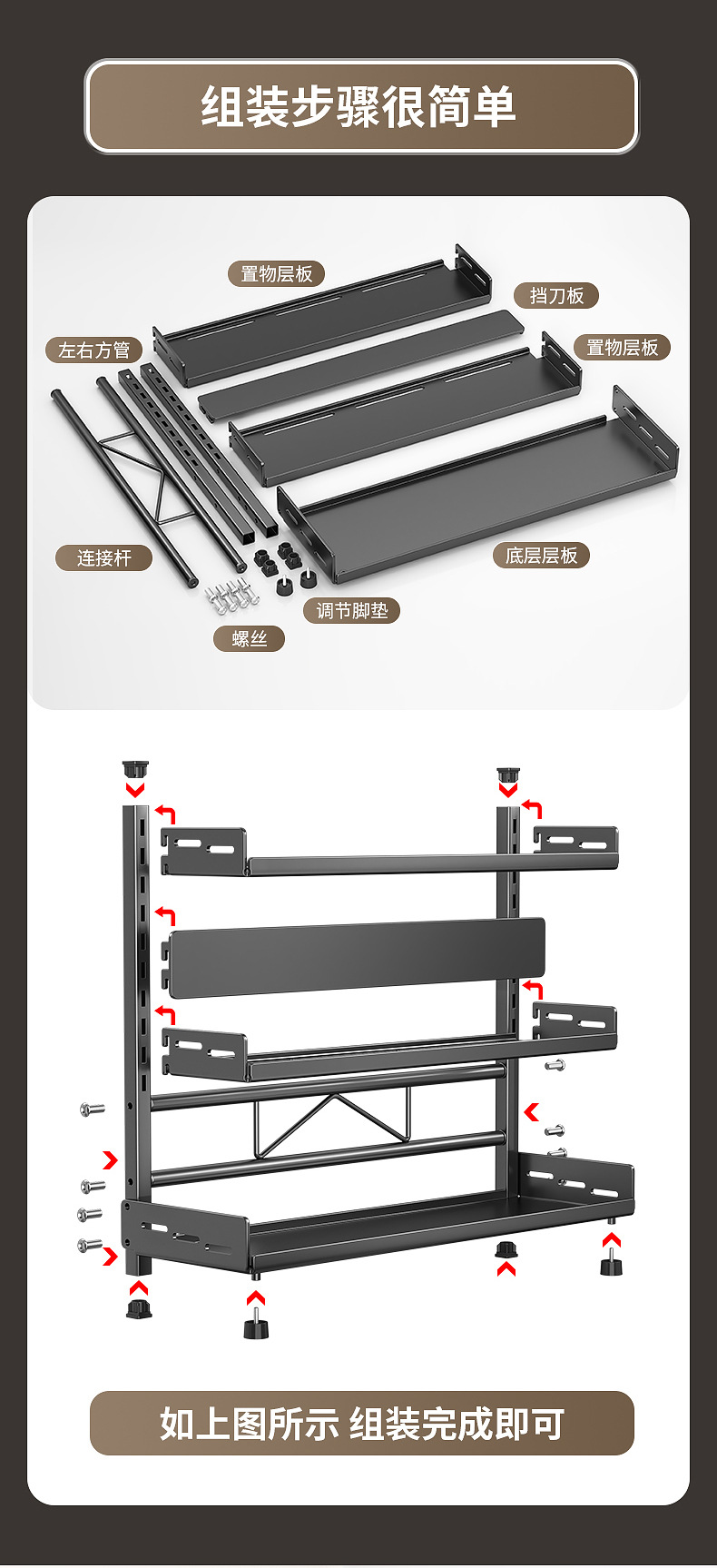 组装步骤很简单

置物层板

挡刀板

左右方管

置物层板

连接杆

底层层板

调节脚垫

螺丝

如上图所示 组装完成即可