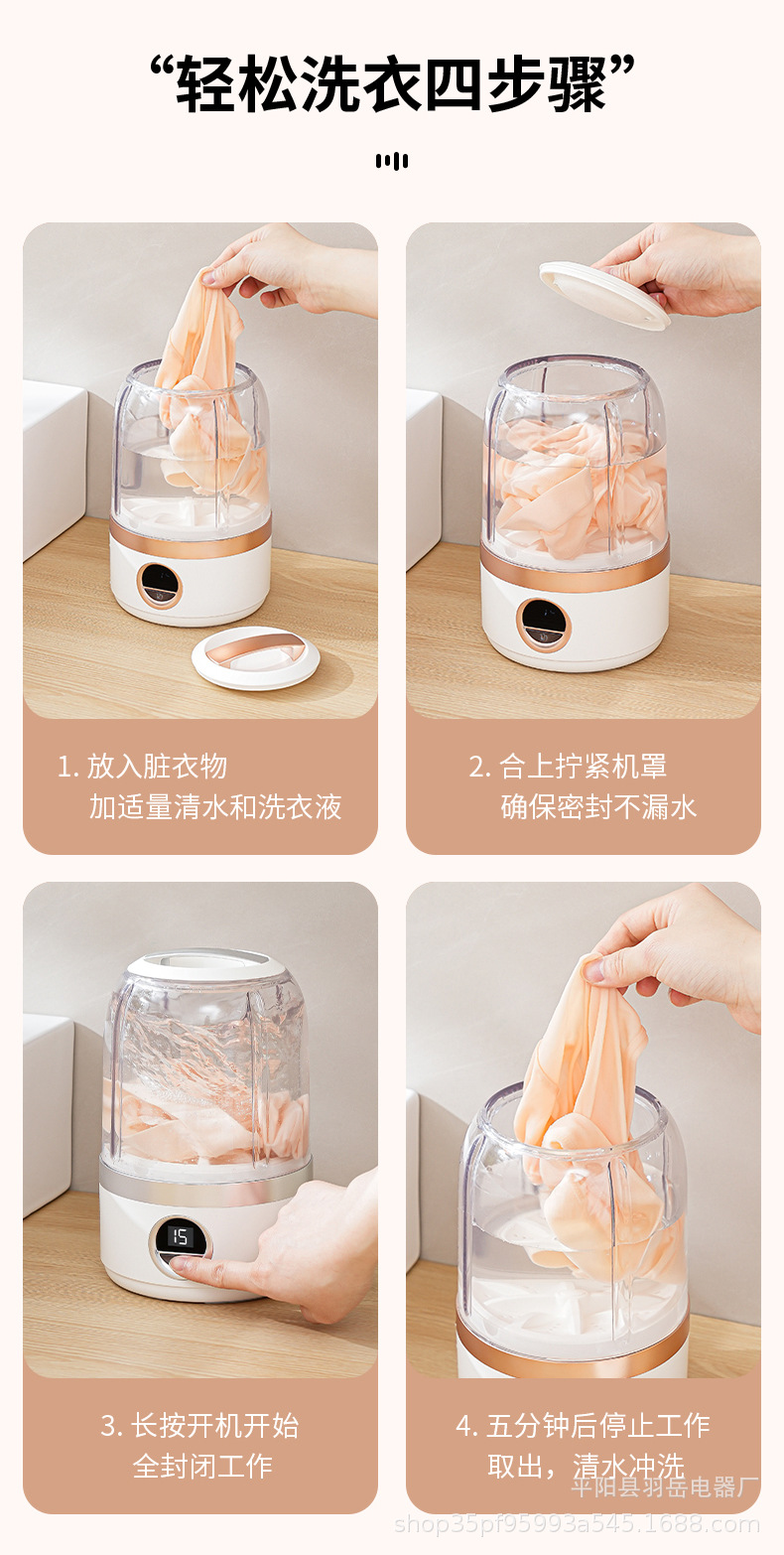 “轻松洗衣四步骤”

1. 放入脏衣物
加适量清水和洗衣液

2. 合上拧紧机罩
确保密封不漏水

15

3. 长按开机开始
全封闭工作

4. 五分钟后停止工作
取出，清水冲洗

平阳县羽岳电器厂
shop35pf95993a545.1688.com