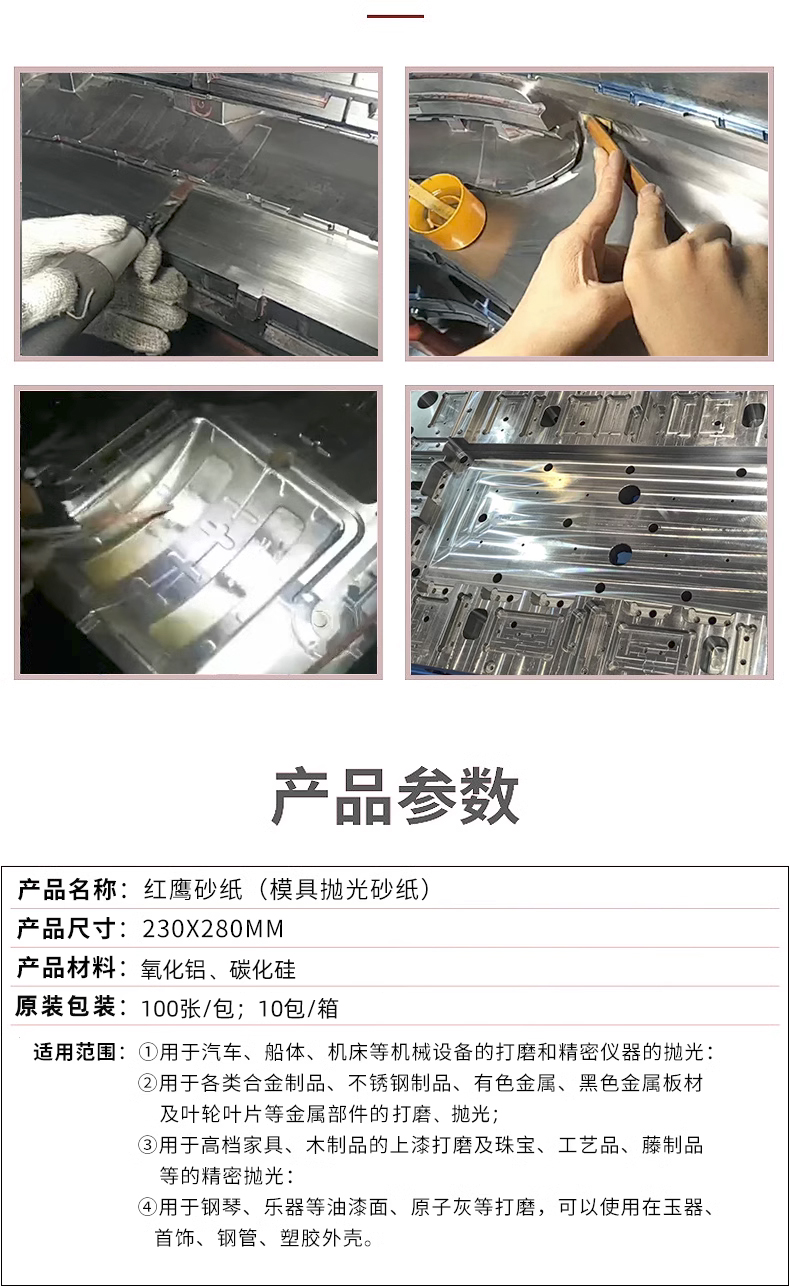 产品参数

产品名称：红鹰砂纸（模具抛光砂纸）

产品尺寸：230X280MM

产品材料：氧化铝、碳化硅

原装包装：100张/包；10包/箱

适用范围：①用于汽车、船体、机床等机械设备的打磨和精密仪器的抛光：
②用于各类合金制品、不锈钢制品、有色金属、黑色金属板材及叶轮叶片等金属部件的打磨、抛光；
③用于高档家具、木制品的上漆打磨及珠宝、工艺品、藤制品等的精密抛光：
④用于钢琴、乐器等油漆面、原子灰等打磨，可以使用在玉器、首饰、钢管、塑胶外壳。