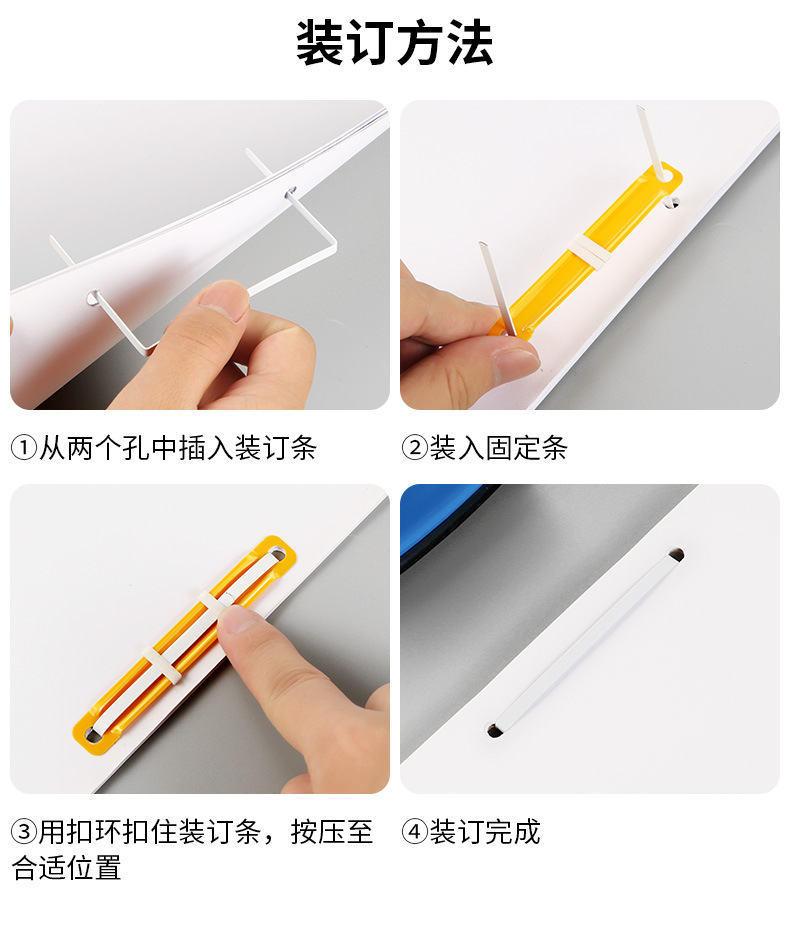 装订方法

①从两个孔中插入装订条

②装入固定条

③用扣环扣住装订条，按压至合适位置

④装订完成