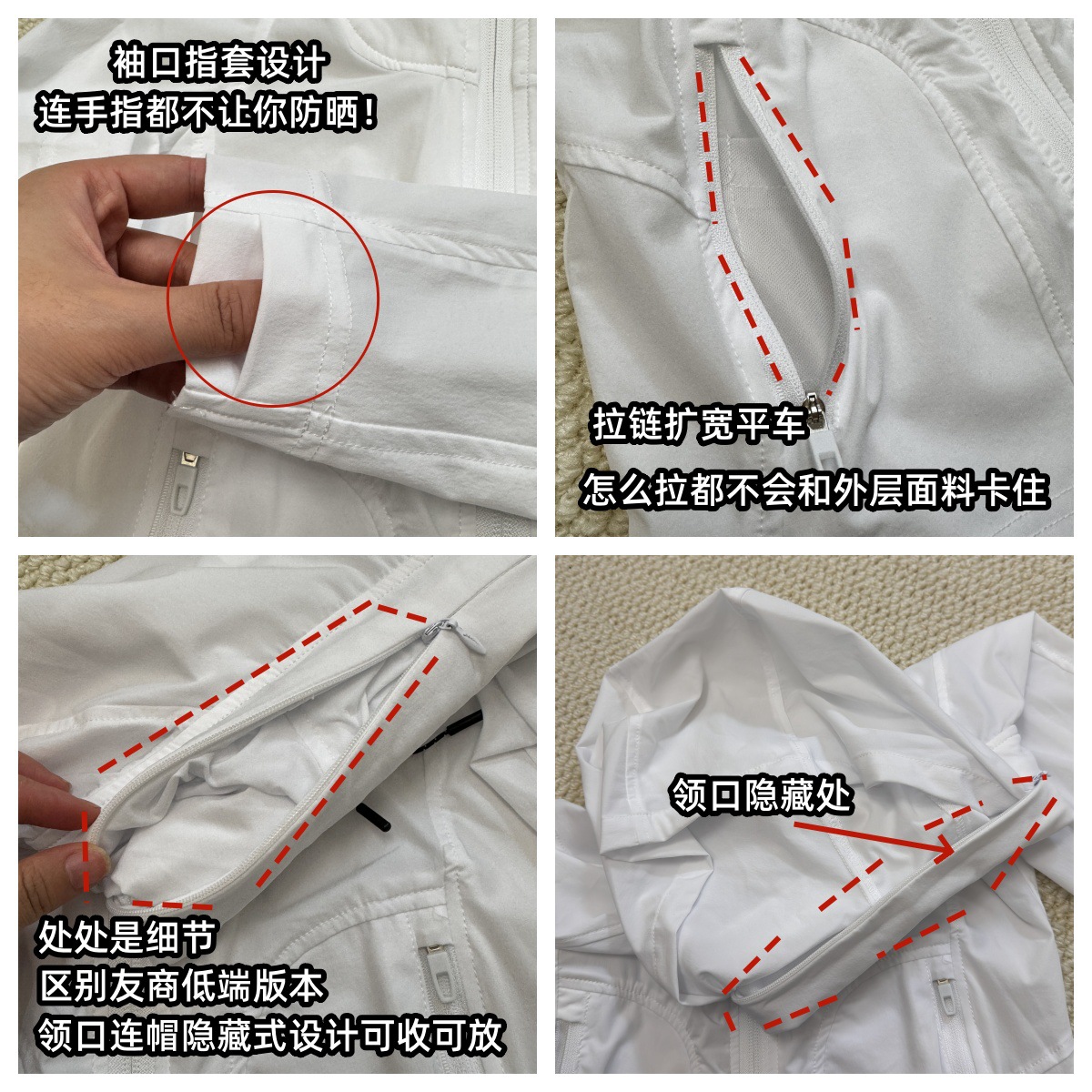 袖口指套设计
连手指都不让你防晒!

拉链扩宽平车
怎么拉都不会和外层面料卡住

处处是细节
区别友商低端版本
领口连帽隐藏式设计可收可放

领口隐藏处