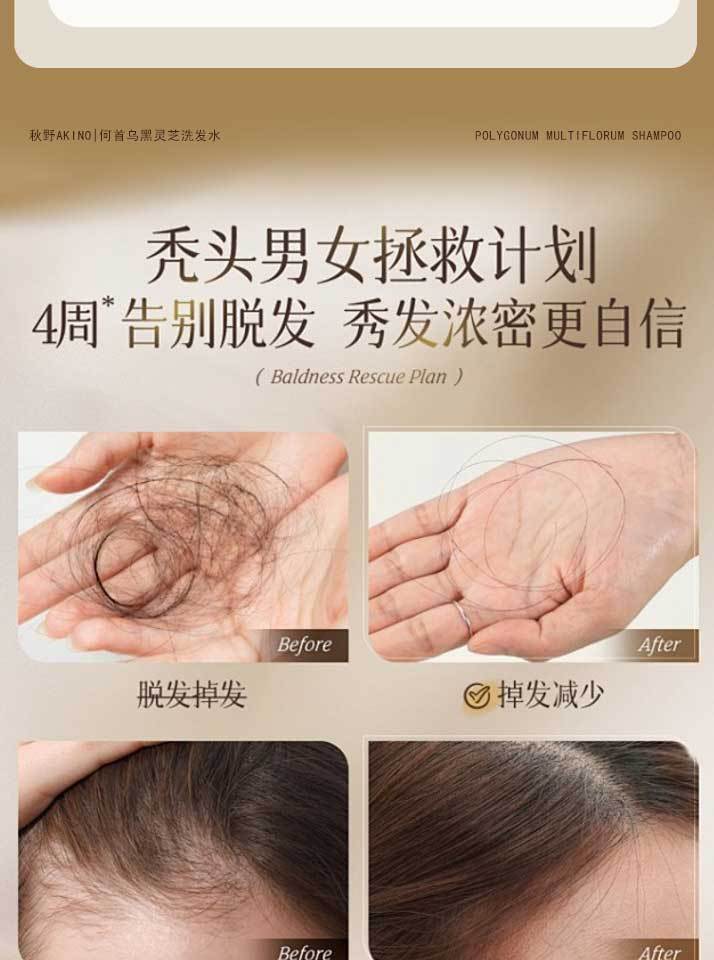 秋野AKINO|何首乌黑灵芝洗发水

POLYGONUM MULTIFLORUM SHAMPOO

秃头男女拯救计划

4周* 告别脱发 秀发浓密更自信

( Baldness Rescue Plan )

Before

After

脱发掉发

掉发减少

Before

After