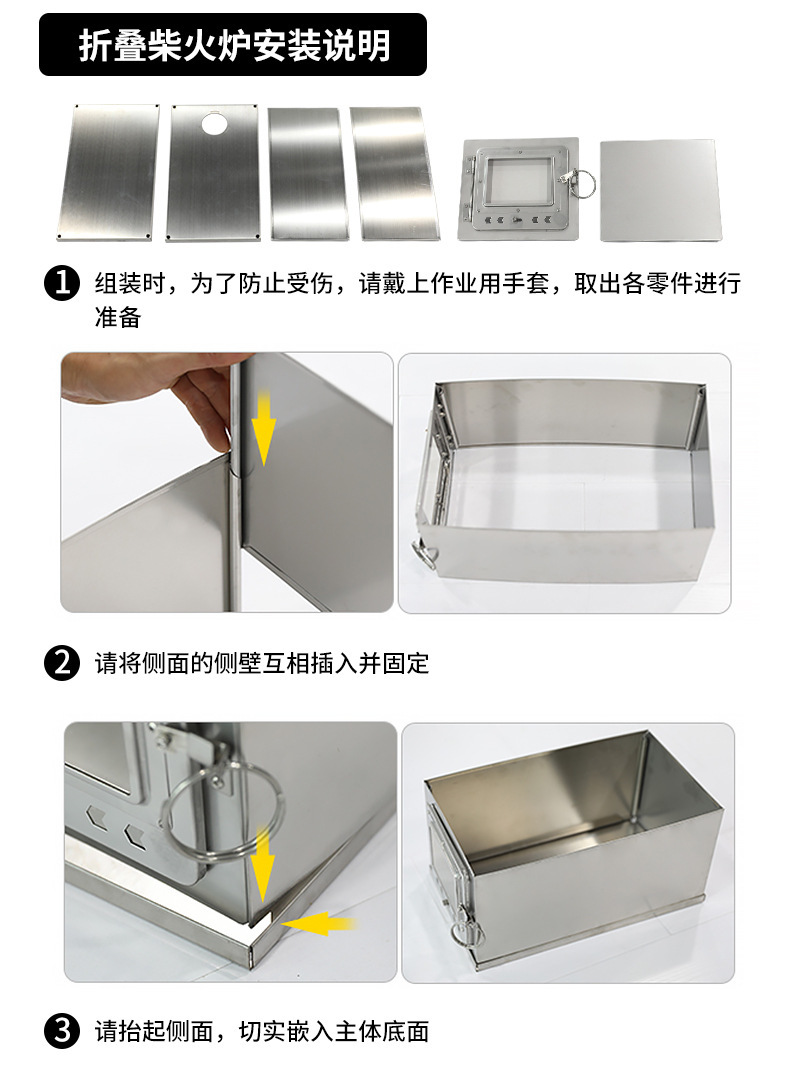 折叠柴火炉安装说明

1 组装时，为了防止受伤，请戴上作业用手套，取出各零件进行准备

2 请将侧面的侧壁互相插入并固定

3 请抬起侧面，切实嵌入主体底面