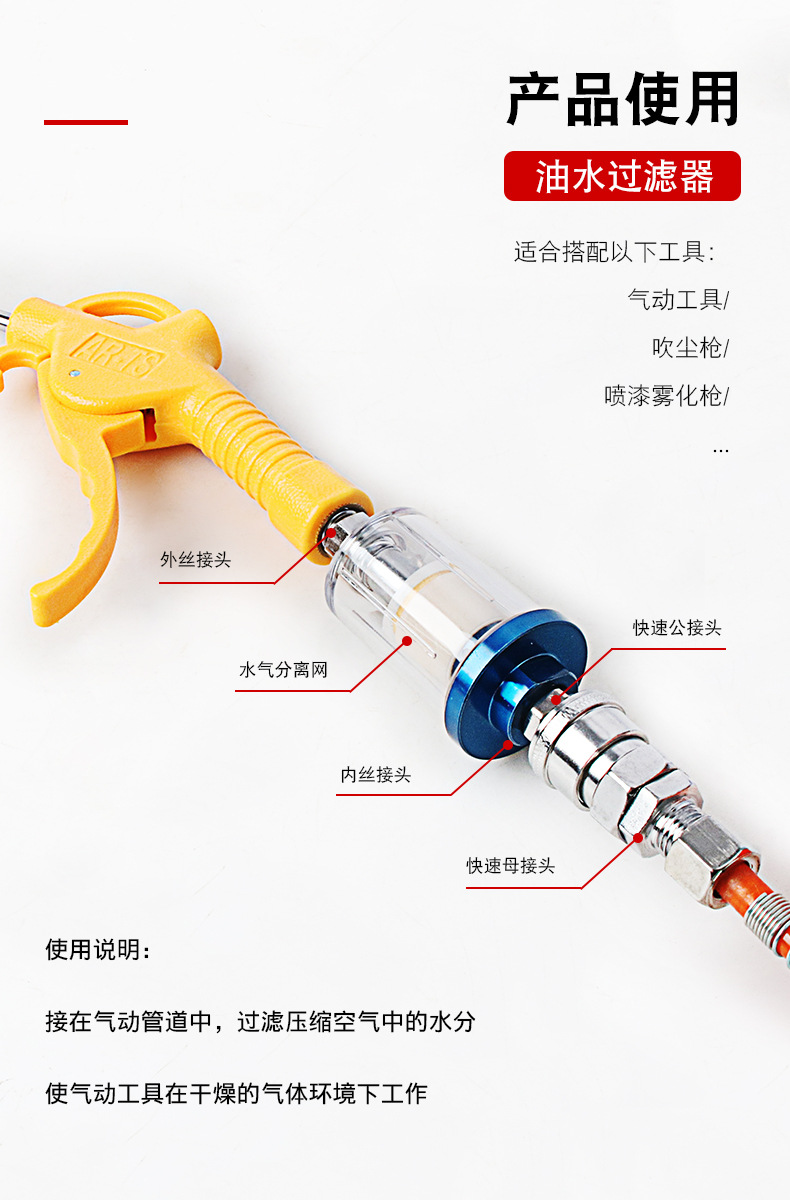 产品使用

油水过滤器

适合搭配以下工具：

气动工具/

吹尘枪/

喷漆雾化枪/

...

AR-TS

外丝接头

水气分离网

快速公接头

内丝接头

快速母接头

使用说明：

接在气动管道中，过滤压缩空气中的水分

使气动工具在干燥的气体环境下工作